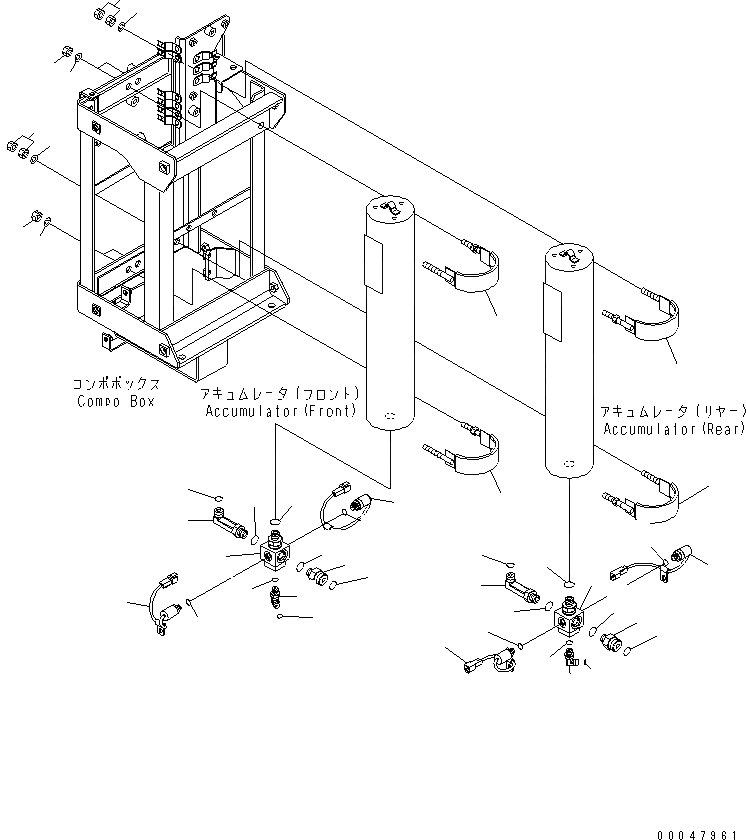 コンポボックス
Compo Box

アキュムレータ(フロント)
Accumulator(Front)

アキュムレータ(リヤー)
Accumulator(Rear)

00047961