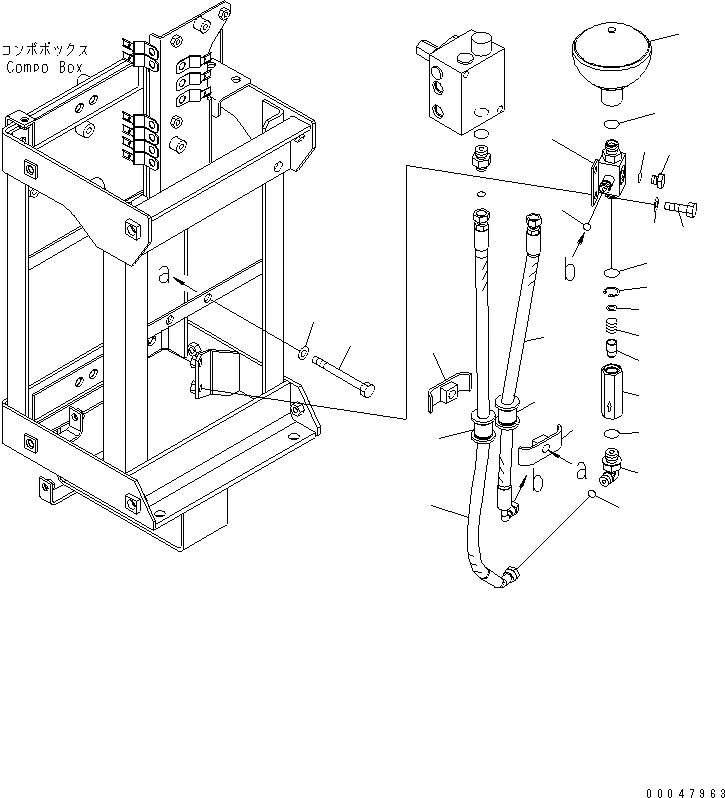 コンポボックス
Compo Box

a

b

a

b

00047963