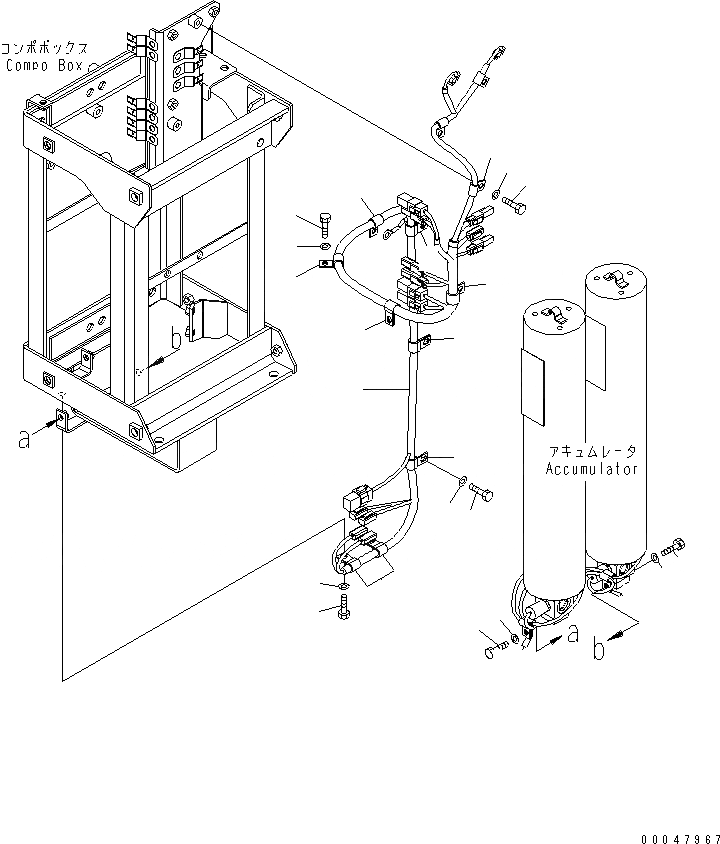 コンポボックス
Compo Box

b

a

アキュムレータ
Accumulator

a

b

00047967