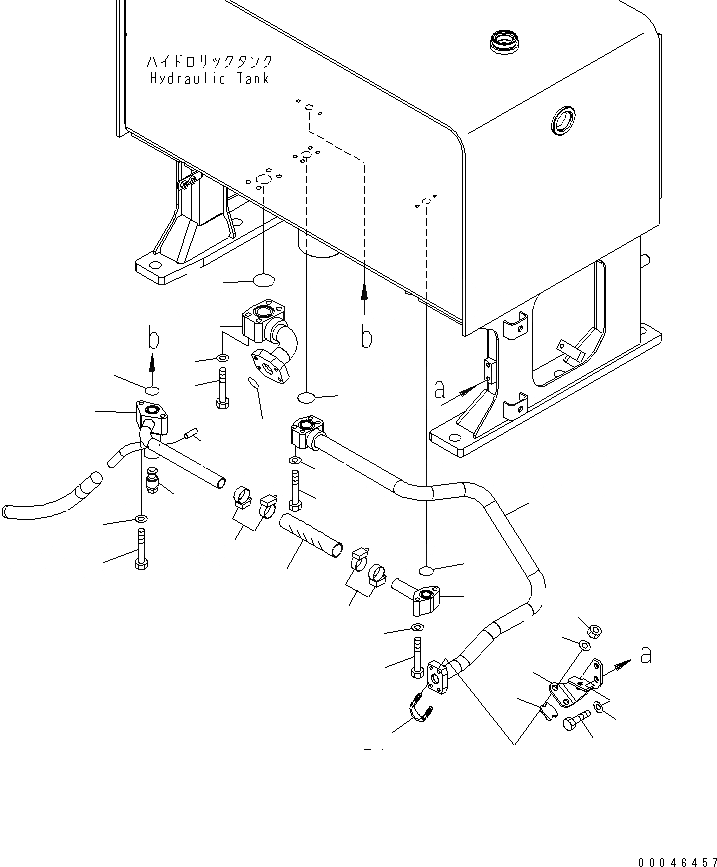 ハイドロリックタンク
Hydraulic Tank

b

b

a

a

00046457