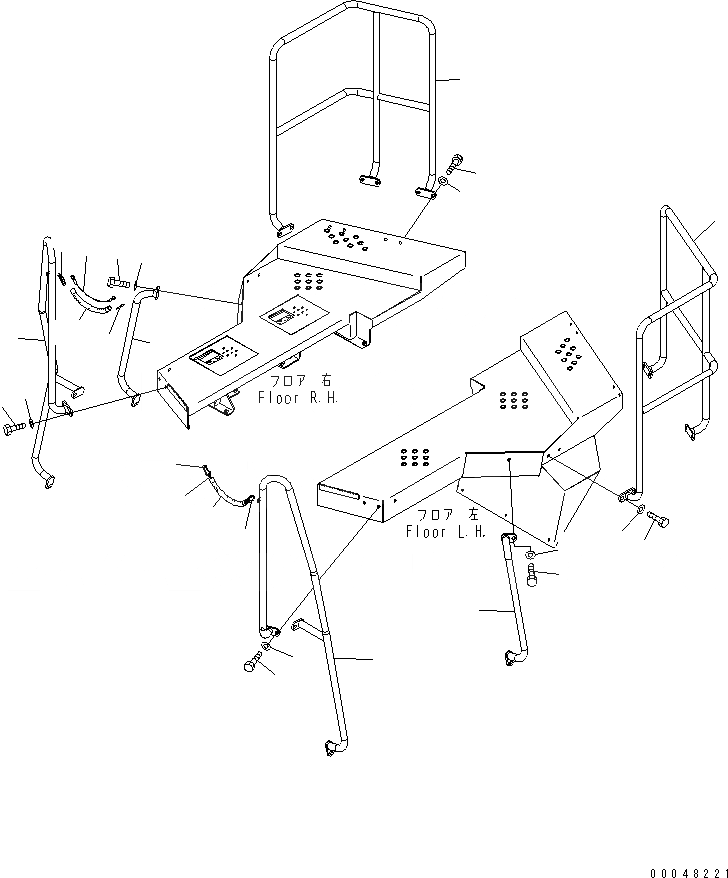 フロア 右
Floor R.H.

フロア 左
Floor L.H.

00048221