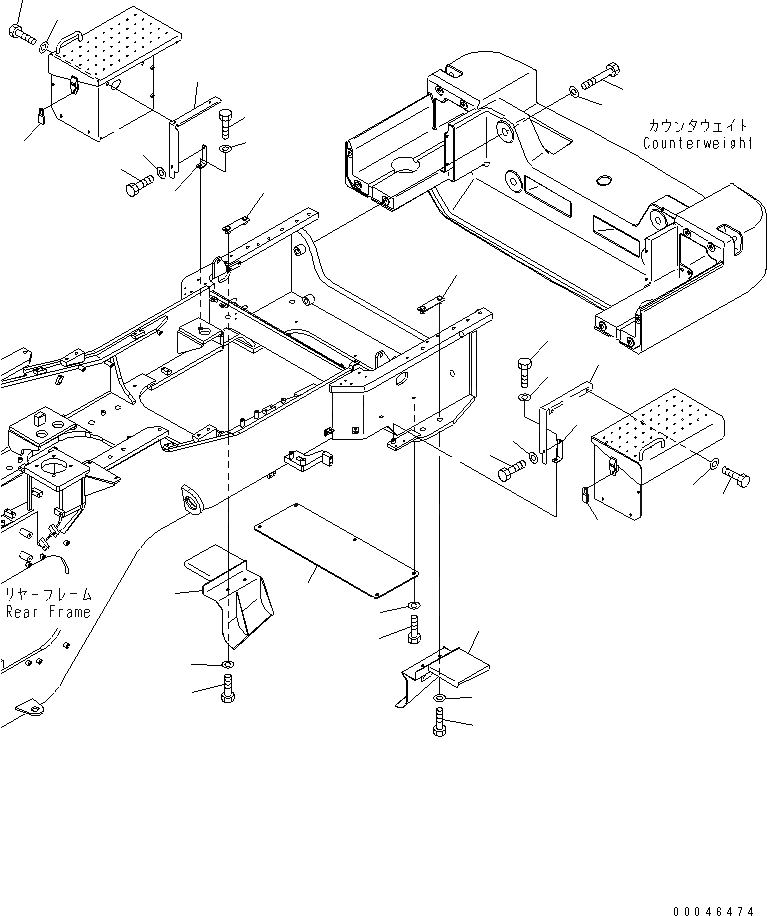 カウンタウェイト
Counterweight

リヤーフレーム
Rear Frame

00046474