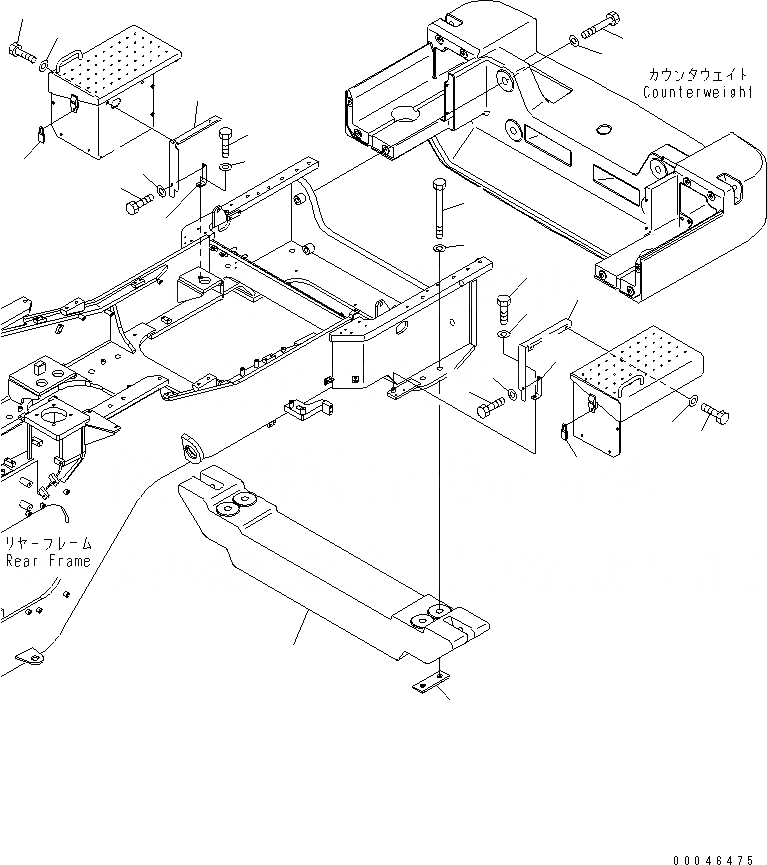 カウンタウェイト
Counterweight

リヤーフレーム
Rear Frame

00046475