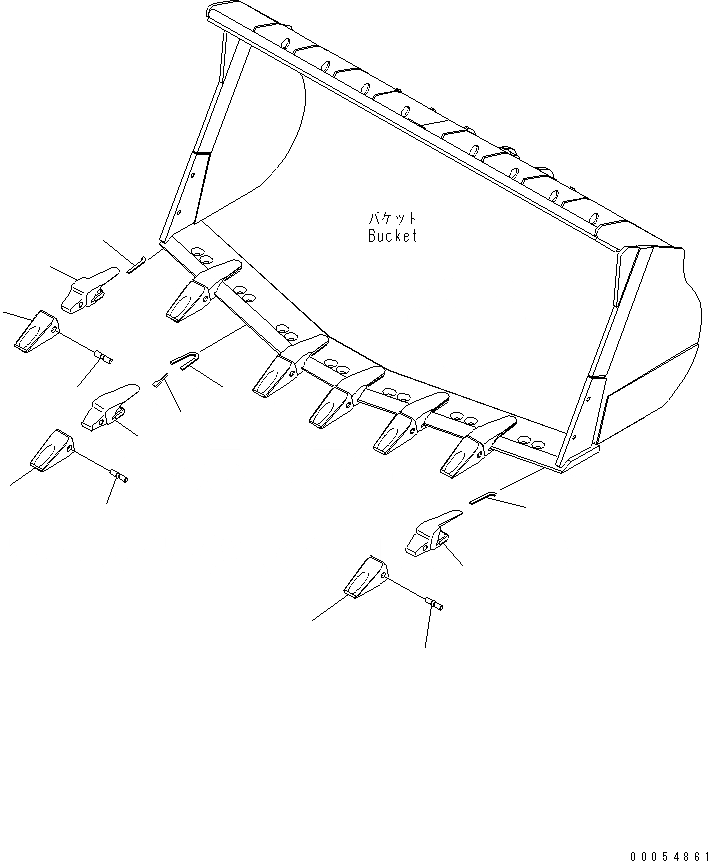 バケット
Bucket

00054861