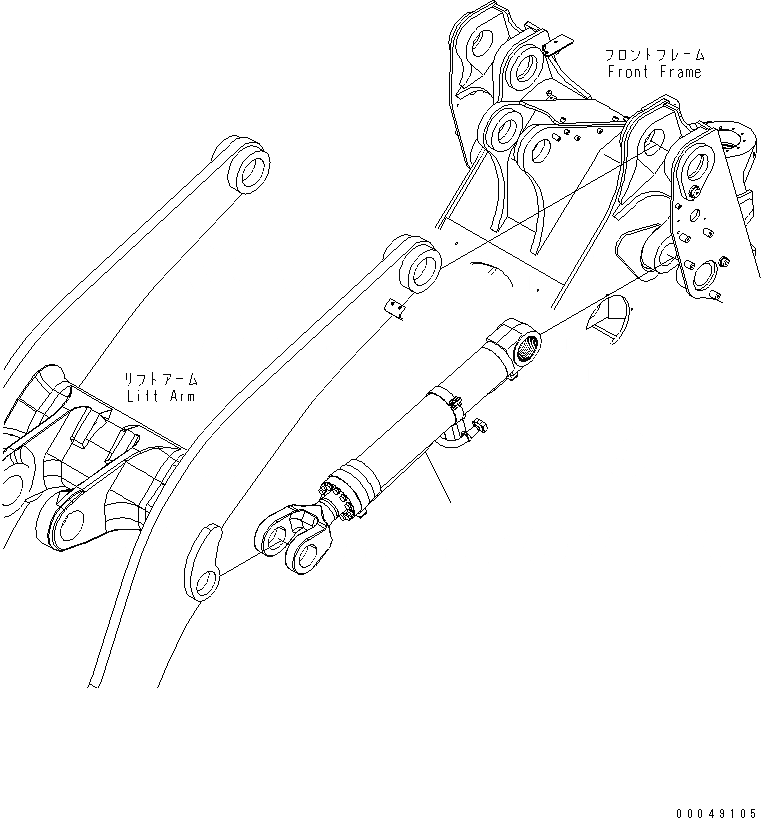 フロントフレーム
Front Frame

リフトアーム
Lift Arm

00049105