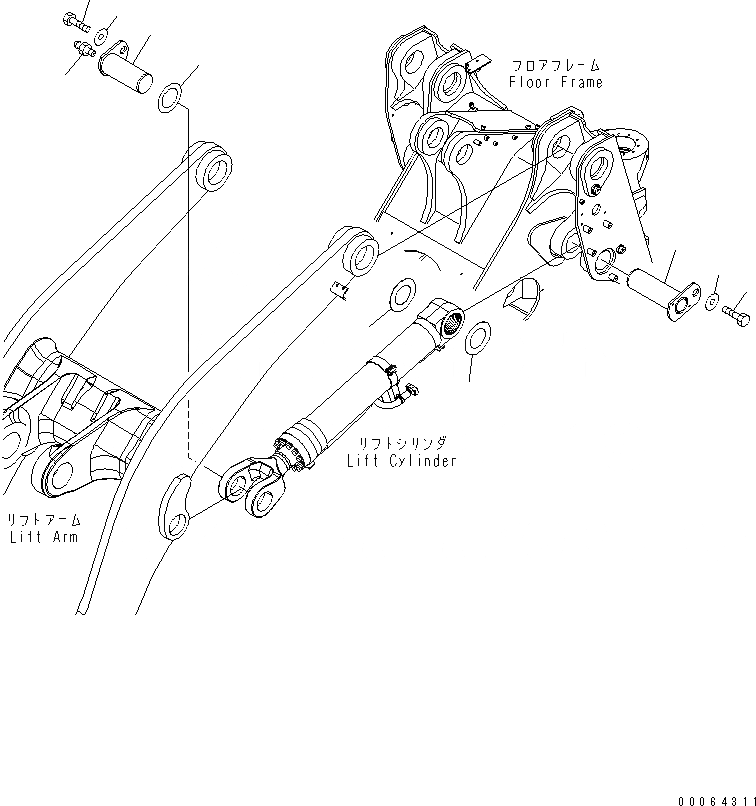 フロアフレーム
Floor Frame

リフトシリンダ
Lift Cylinder

リフトアーム
Lift Arm

00064311