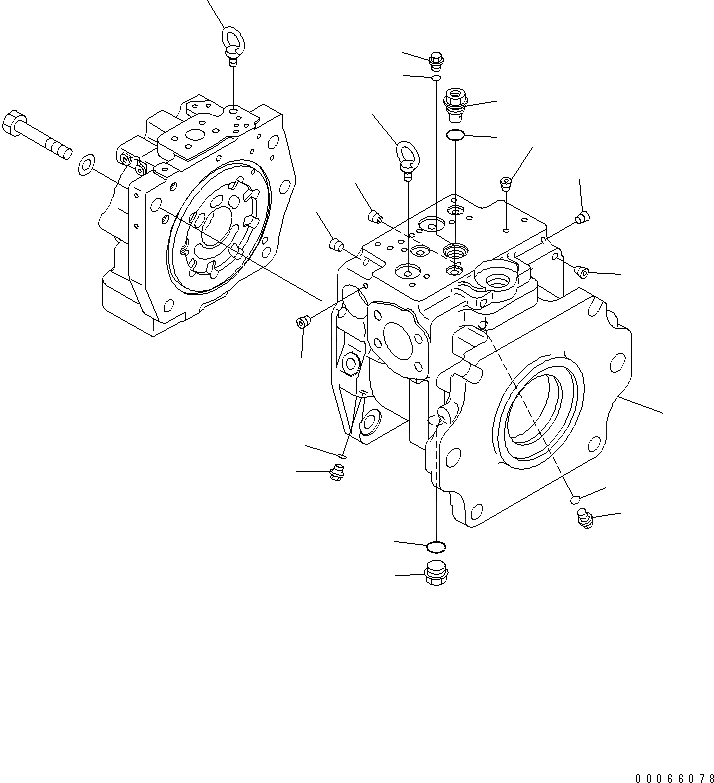 00066078