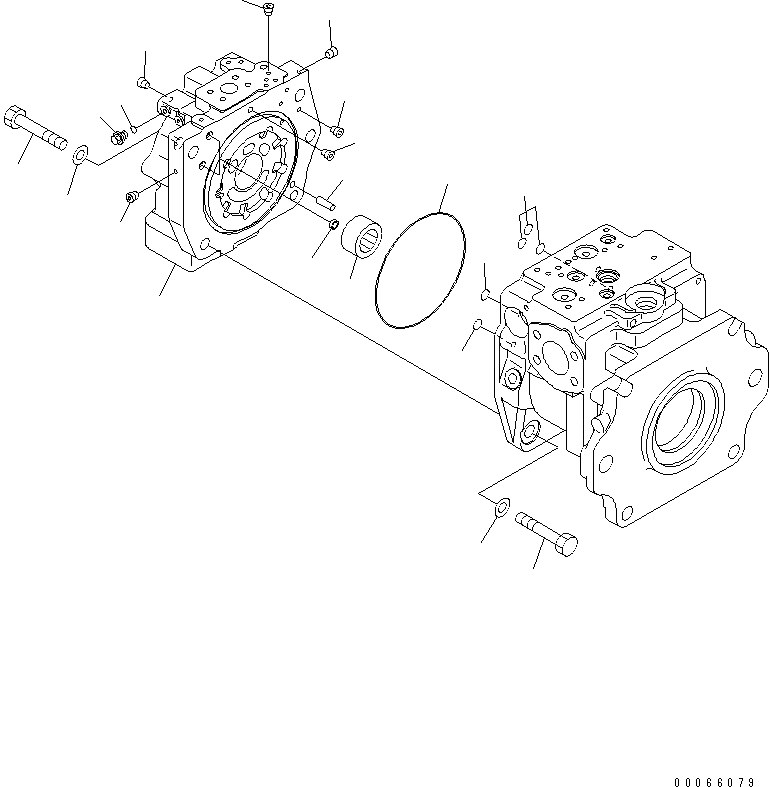 00066079