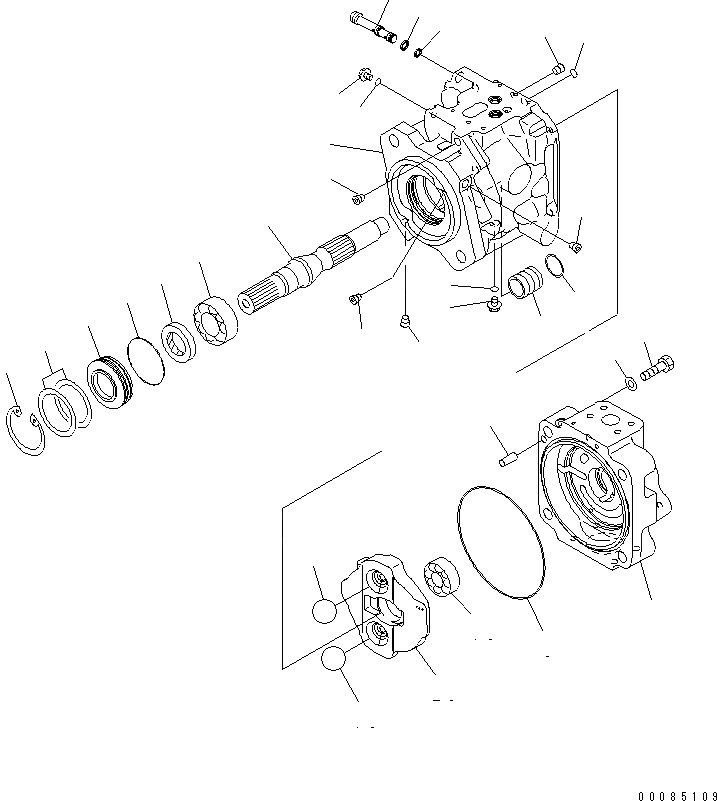 00085109