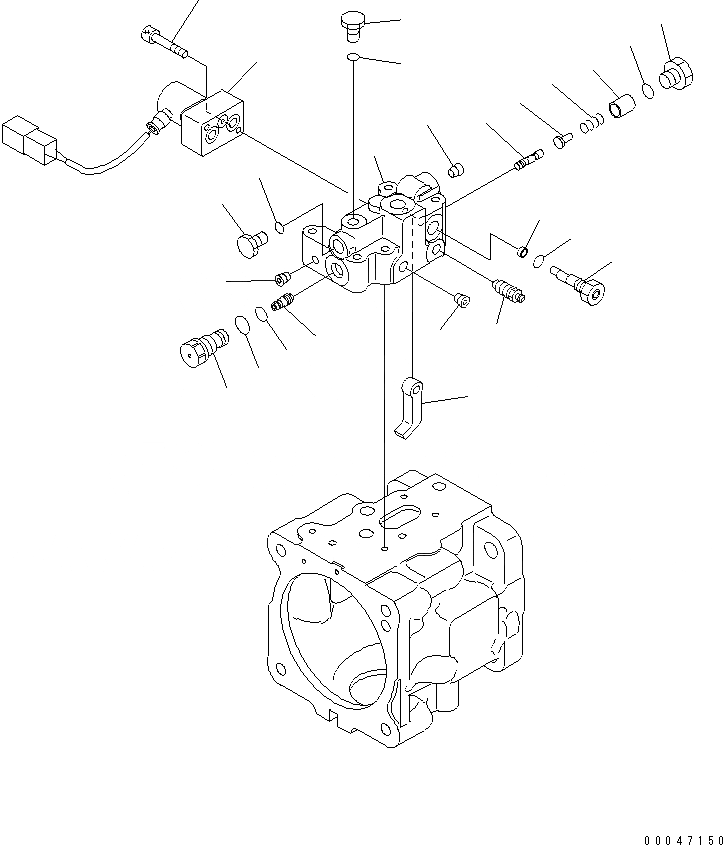 00047150