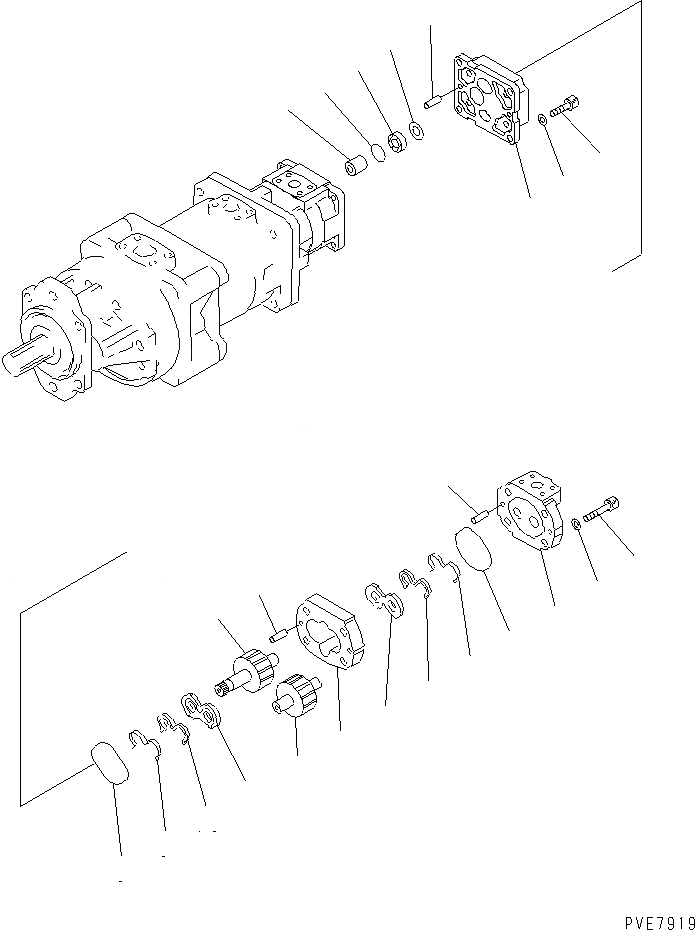 PVE7919