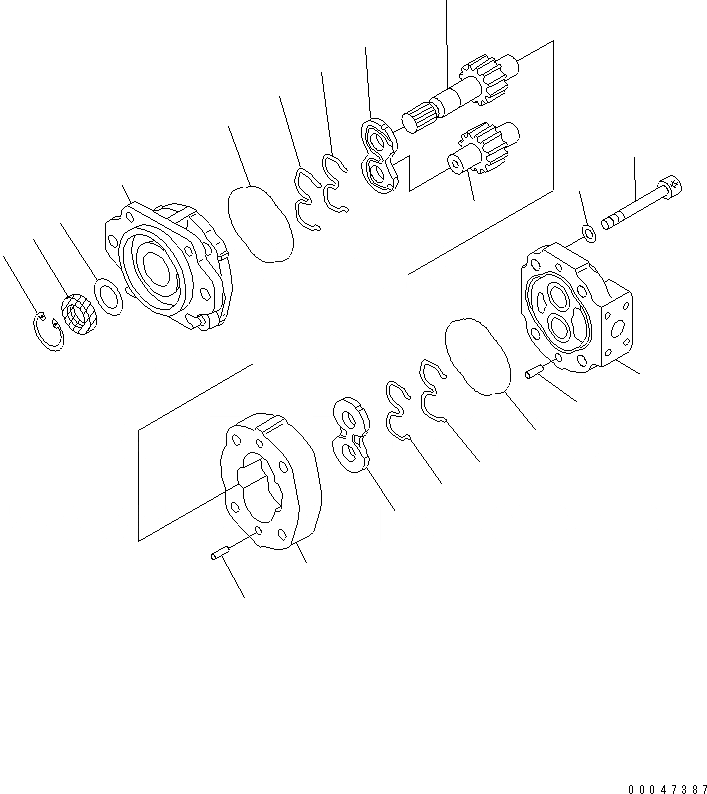 00047387