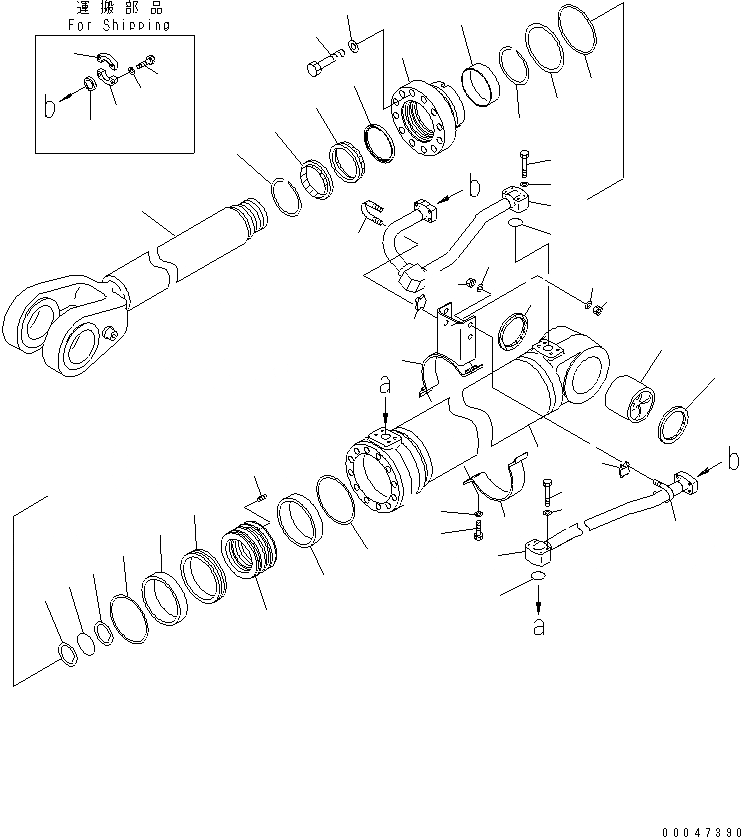 運搬部品
For Shipping

b

b

a

b

a

00047390