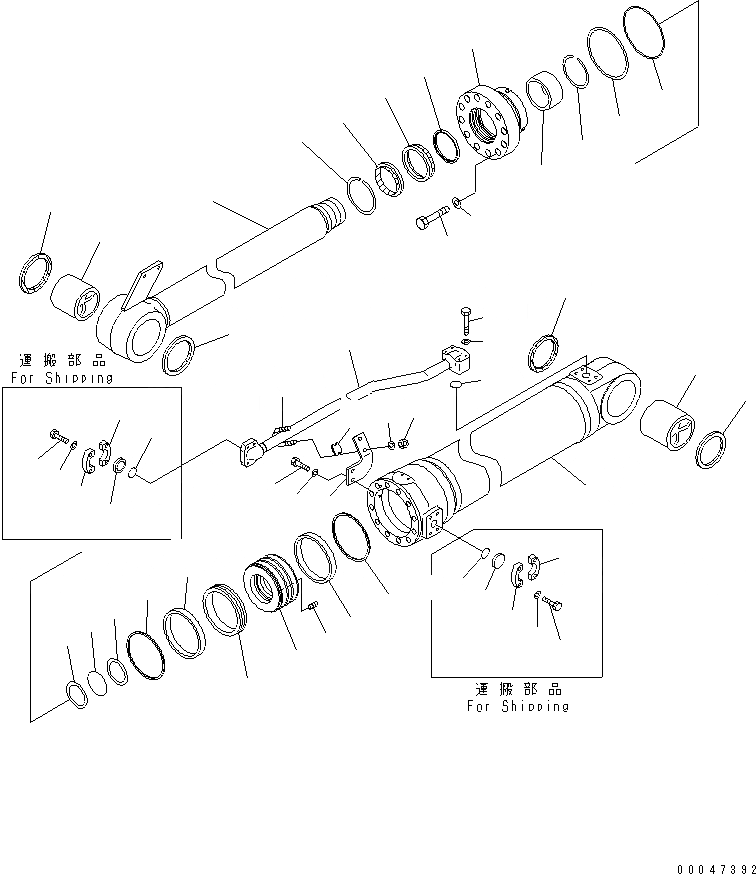 運搬部品
For Shipping

運搬部品
For Shipping

00047392