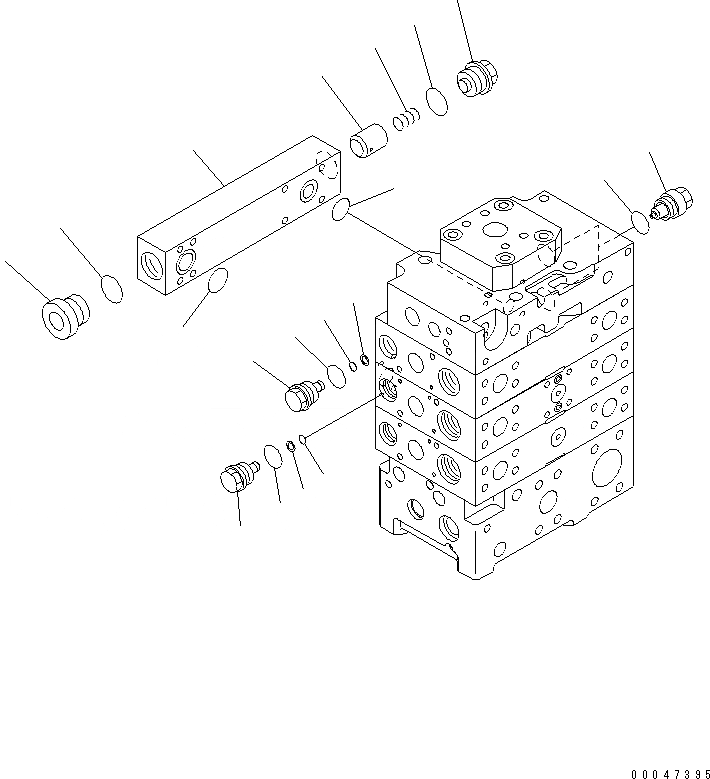 00047395