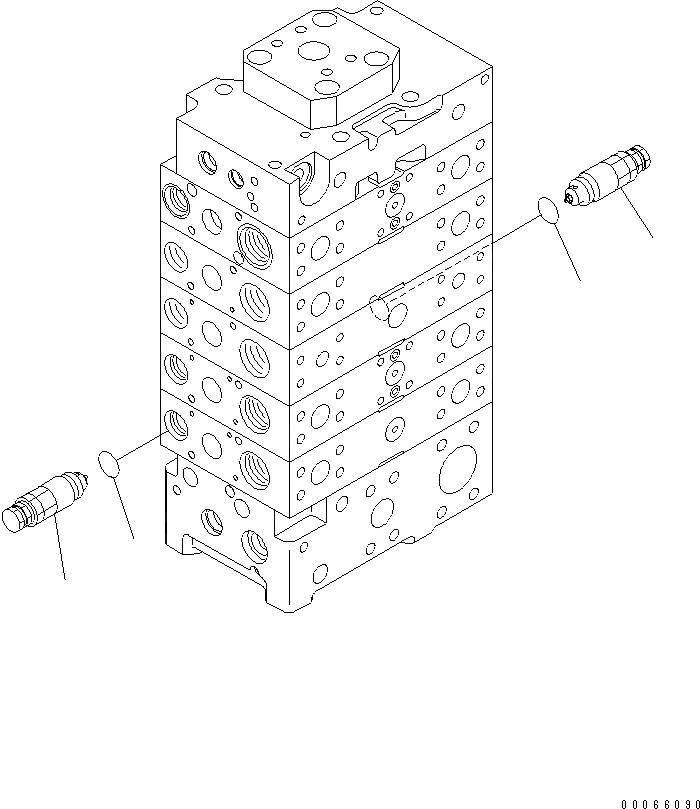 00066090