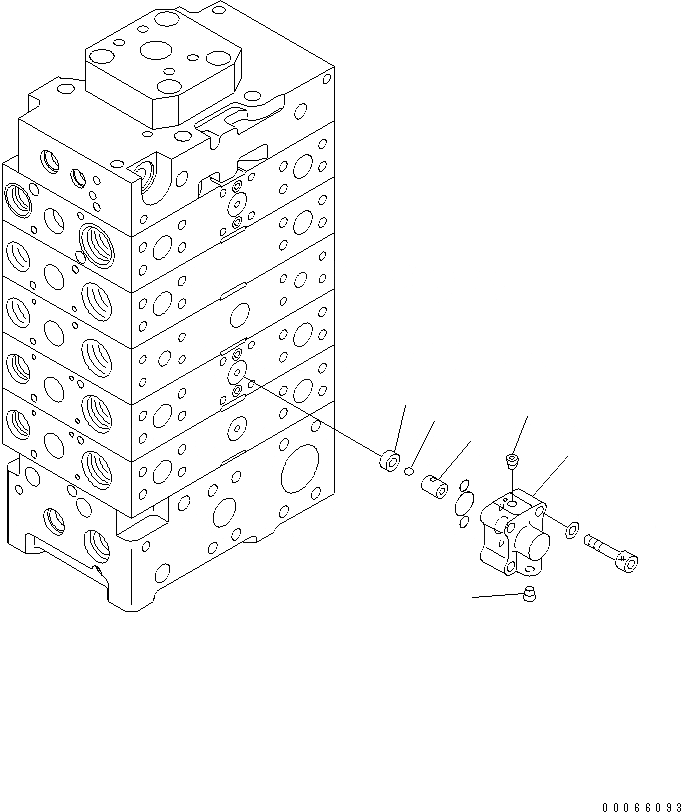 00066093