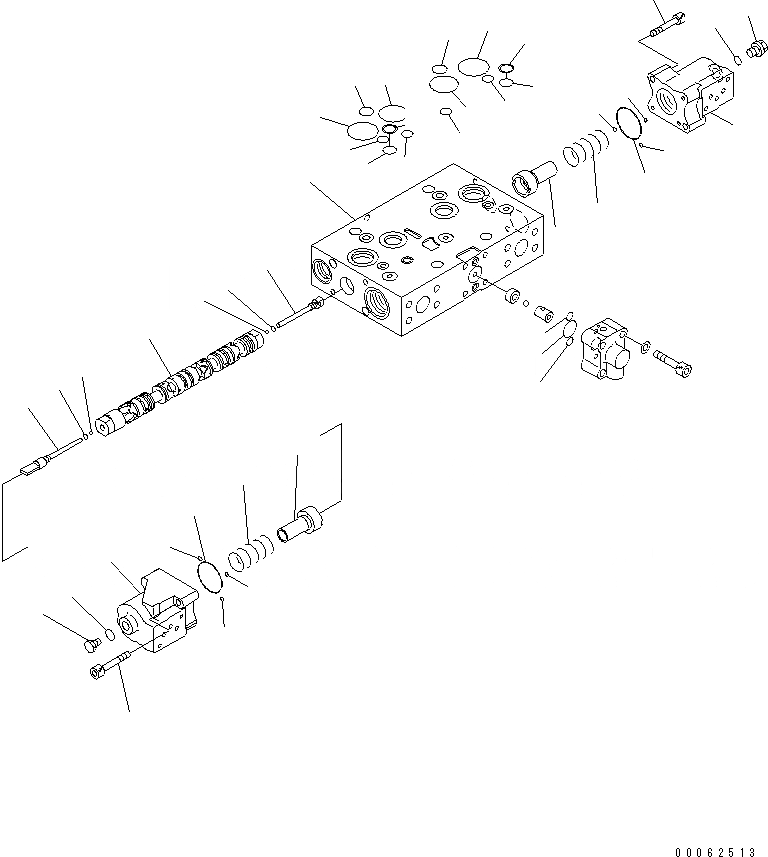 00062513