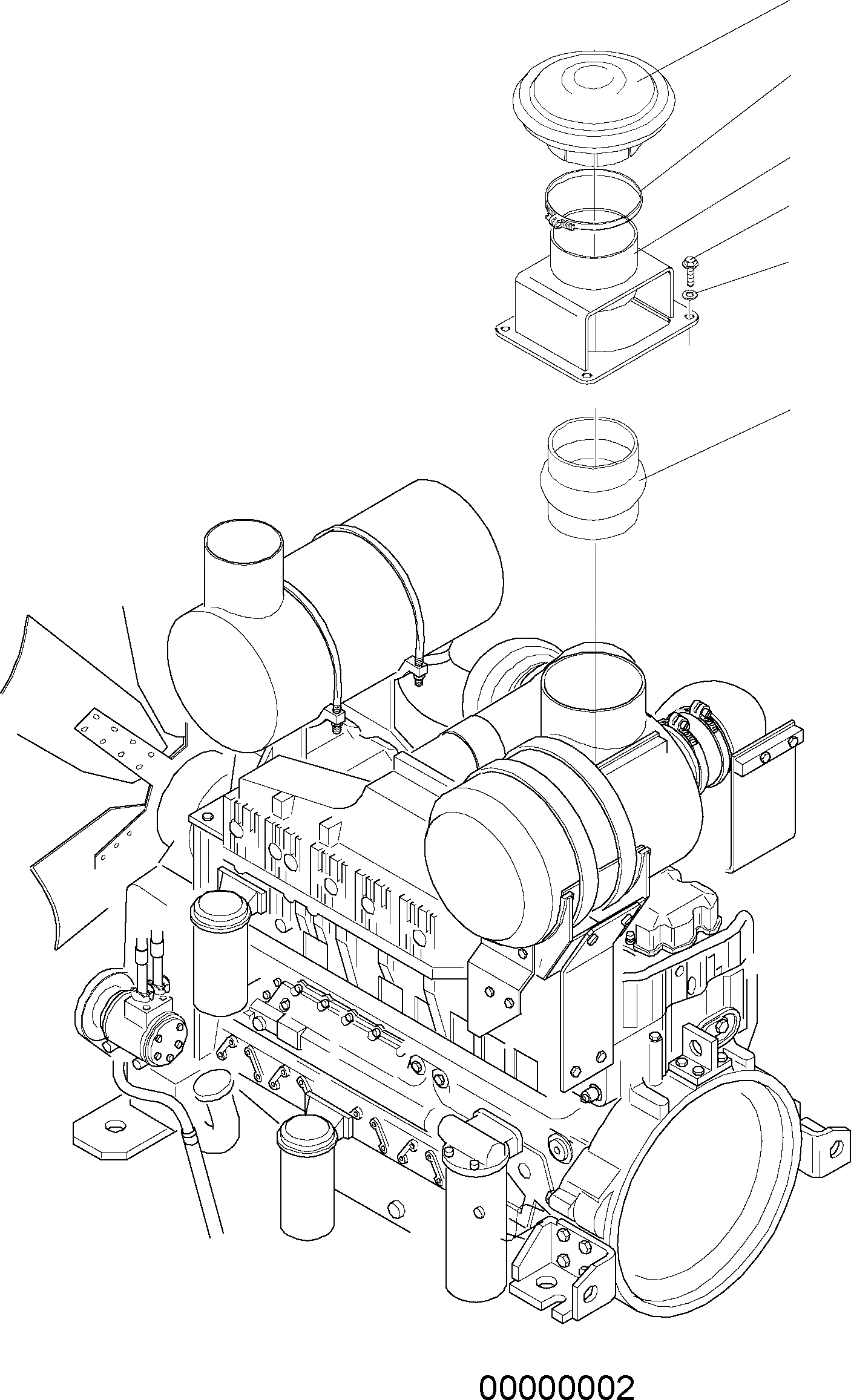 00000002