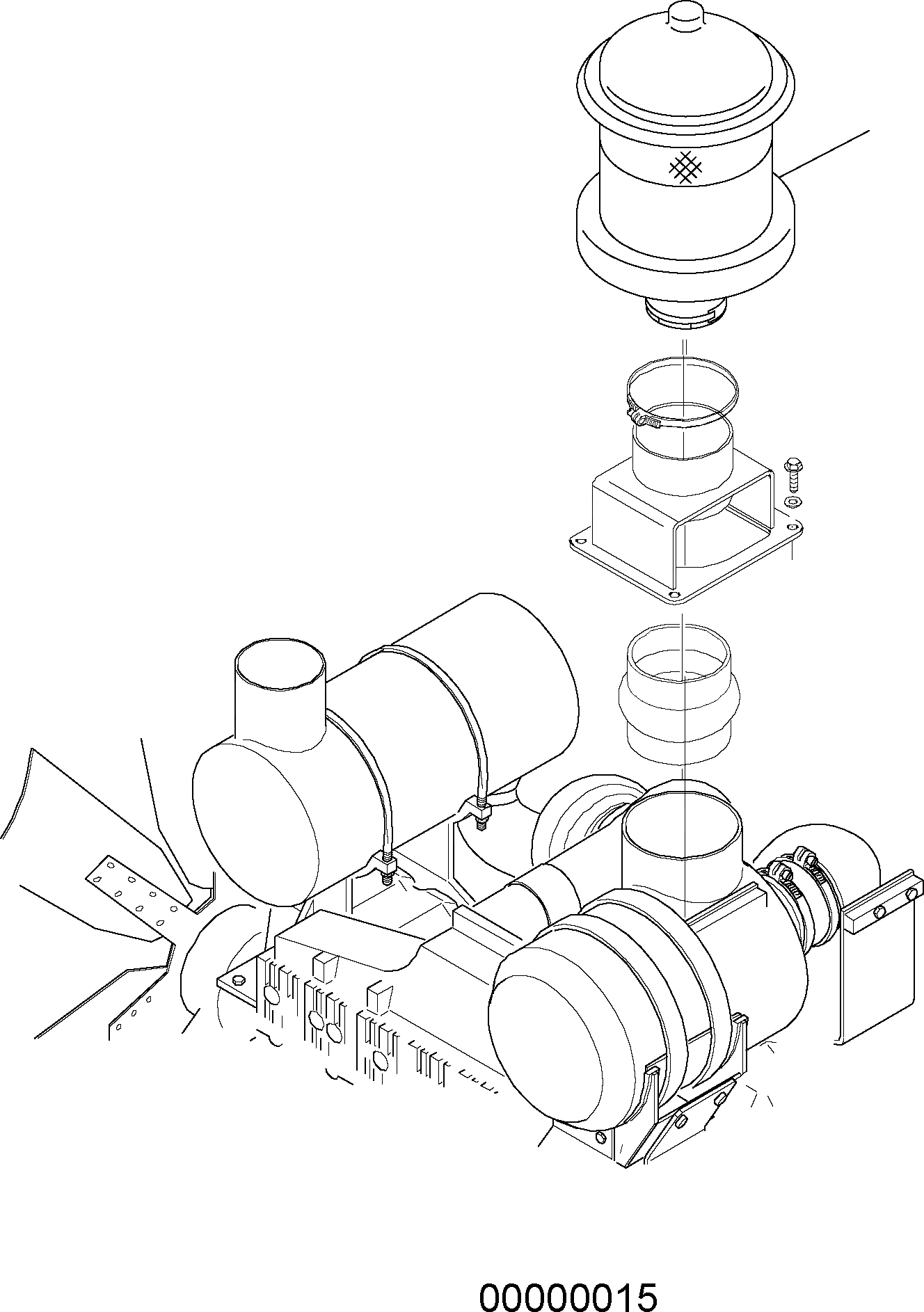 00000015