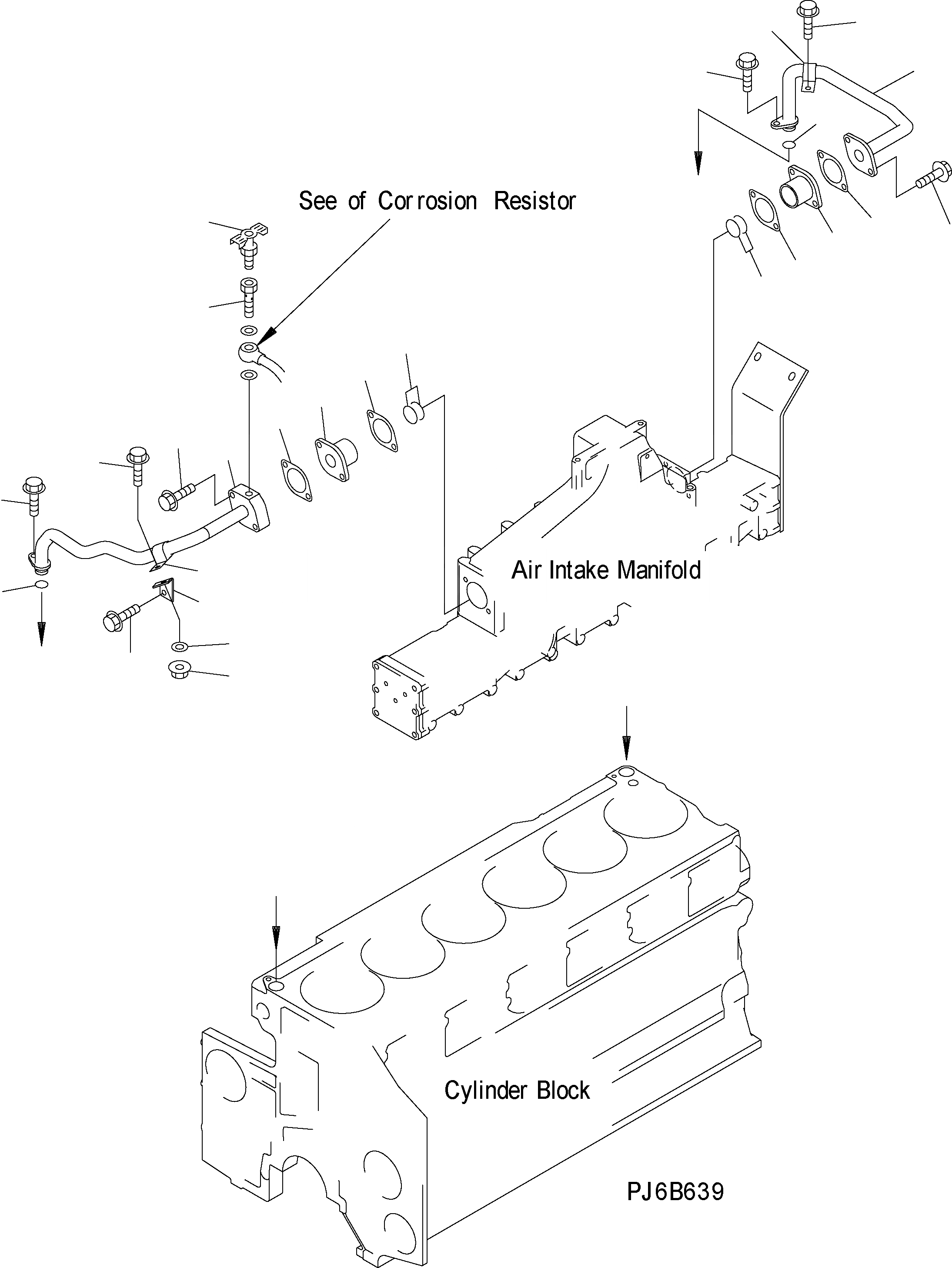 See of Corrosion Resistor

Air Intake Manifold

Cylinder Block

PJ6B639