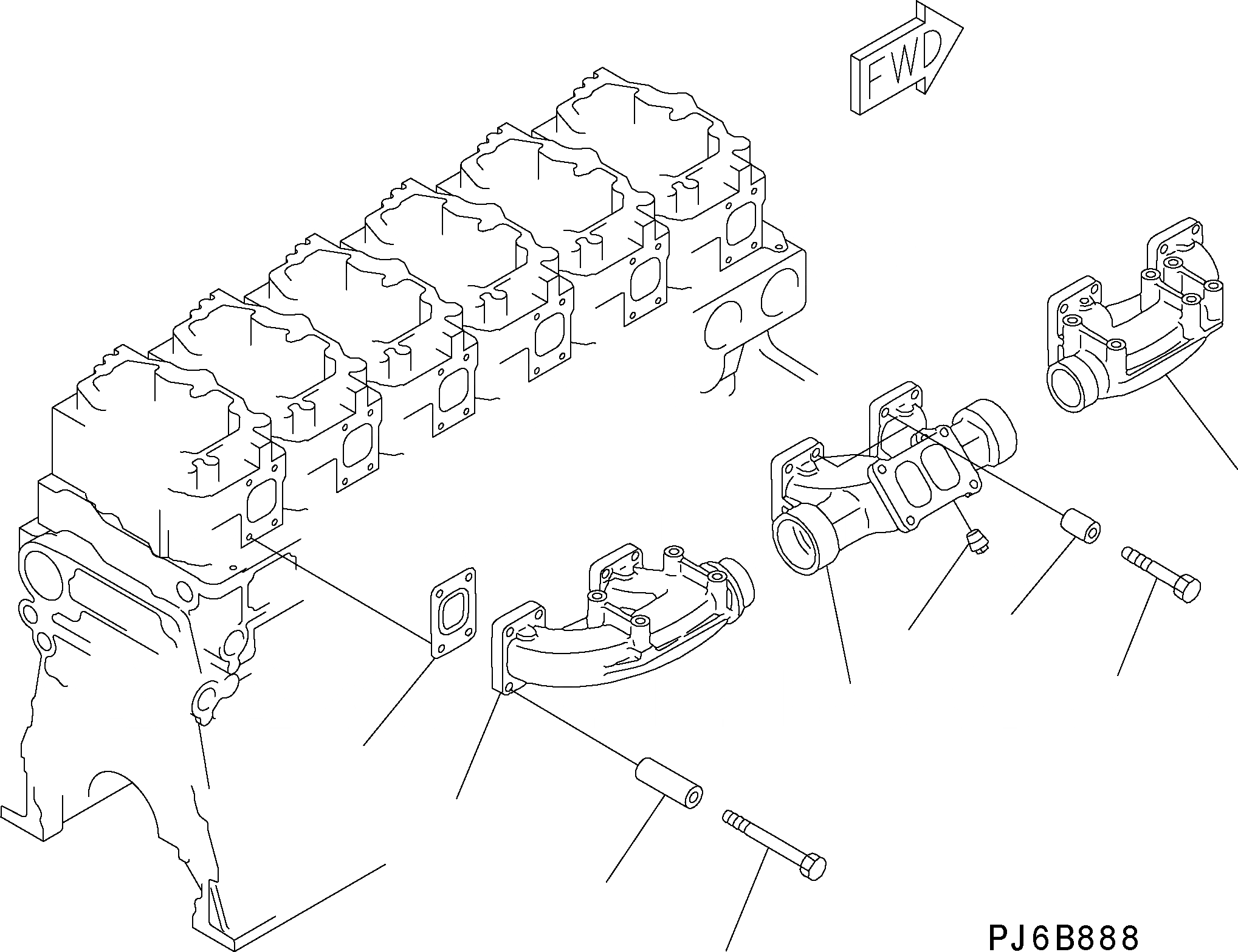 FWD

PJ6B888