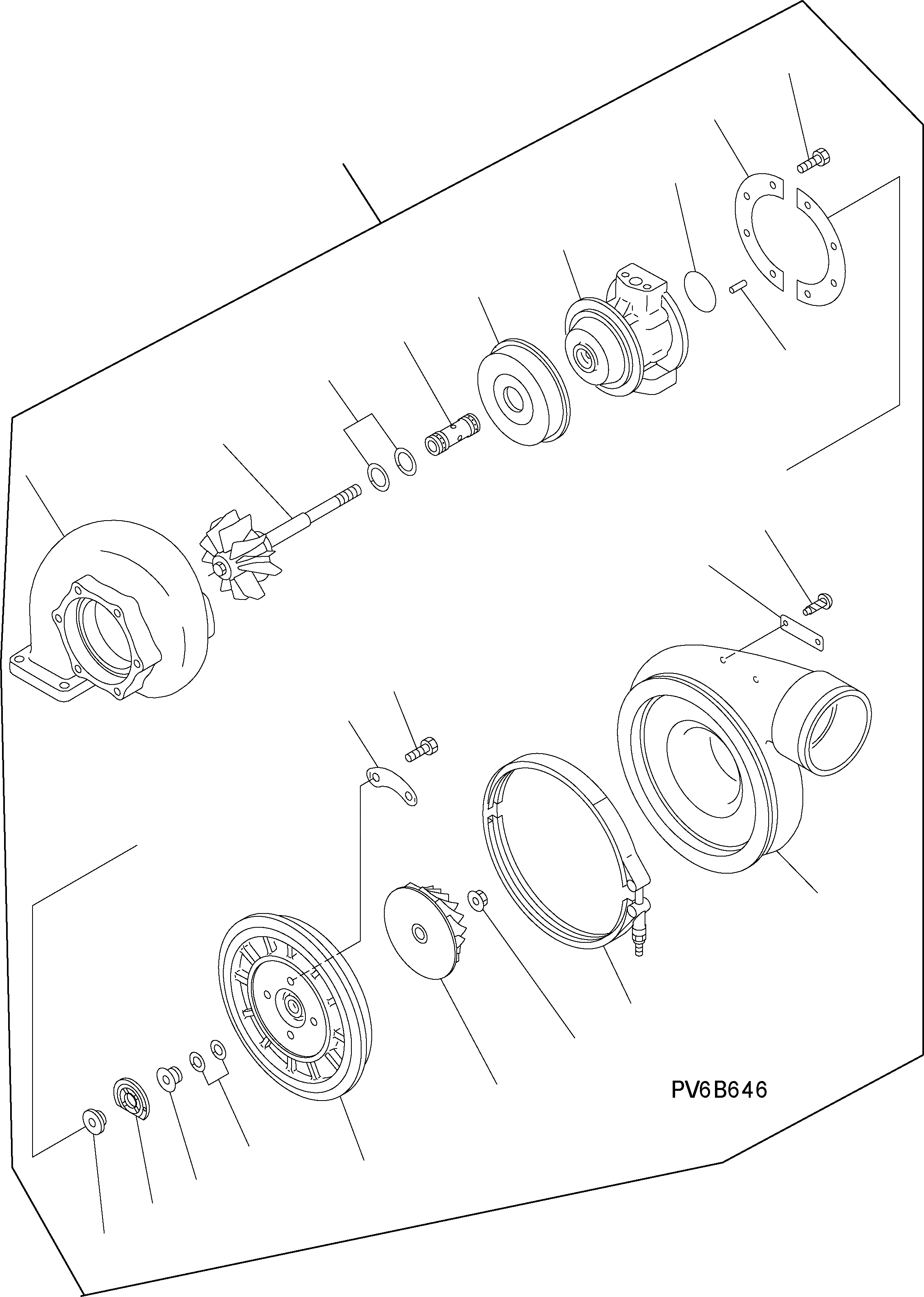 PV6B646