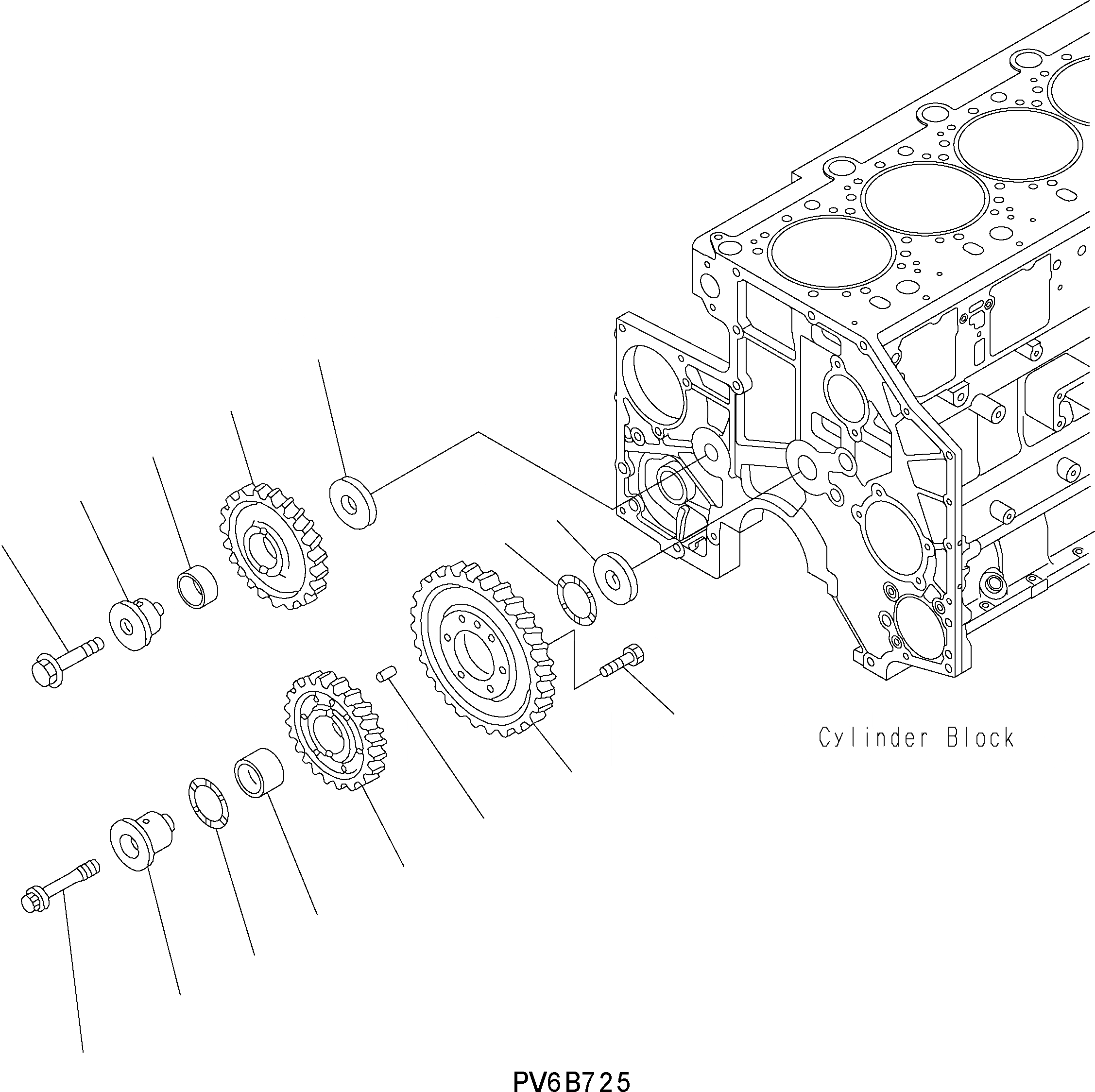 Cylinder Block

PV6B725