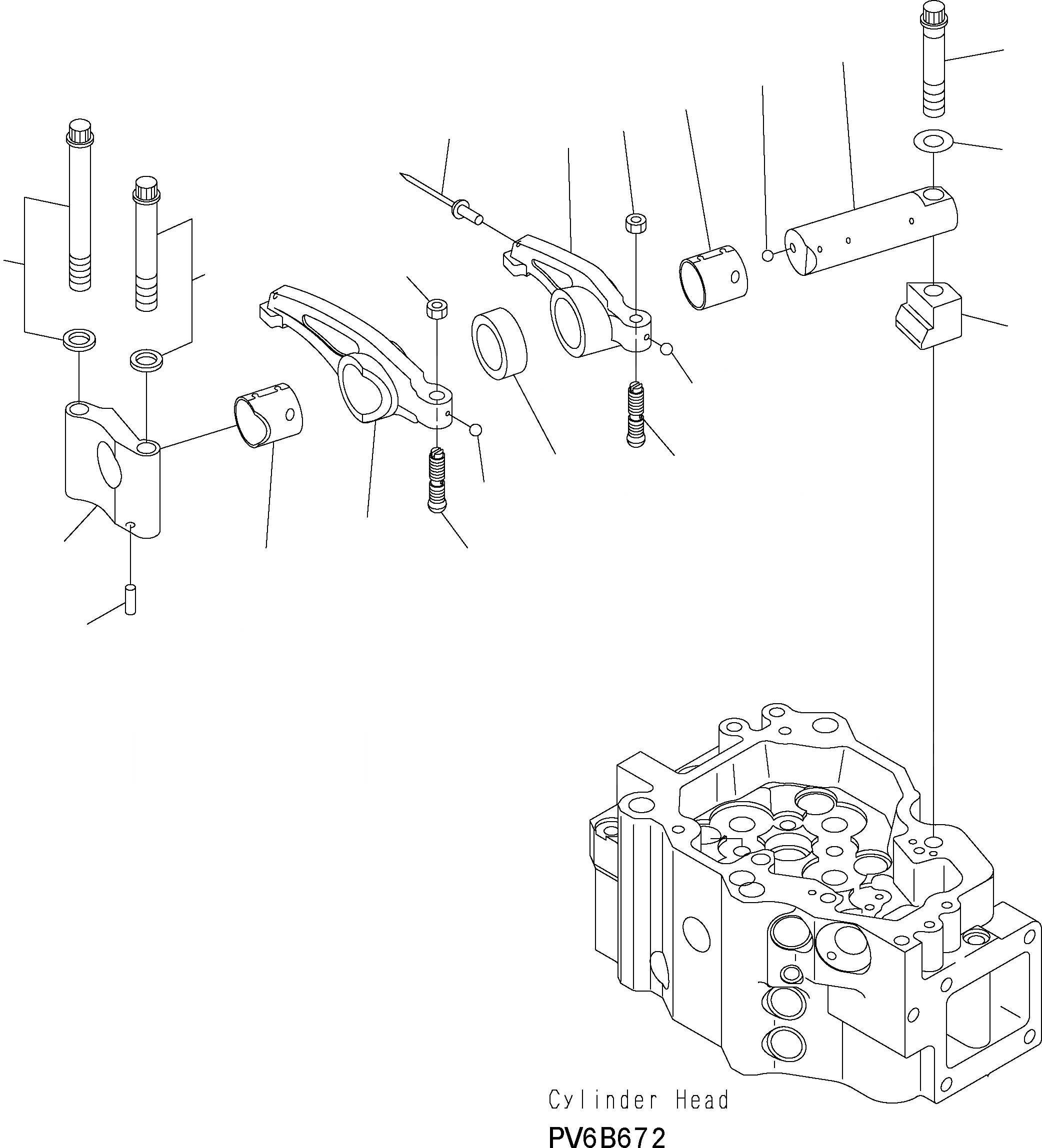 Cylinder Head

PV6B672