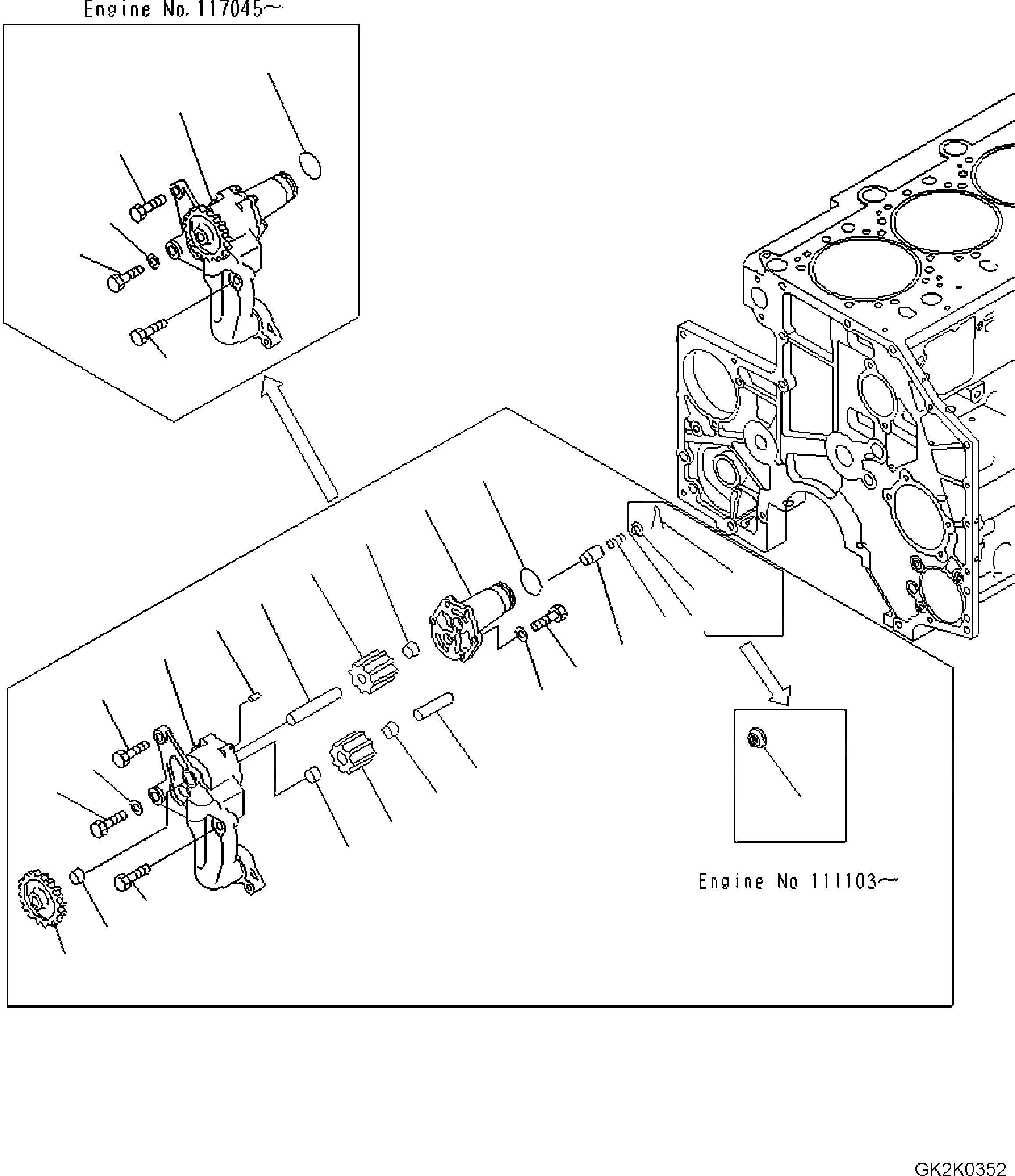 Engine No. 117045~

Engine No 111103~

GK2K0352