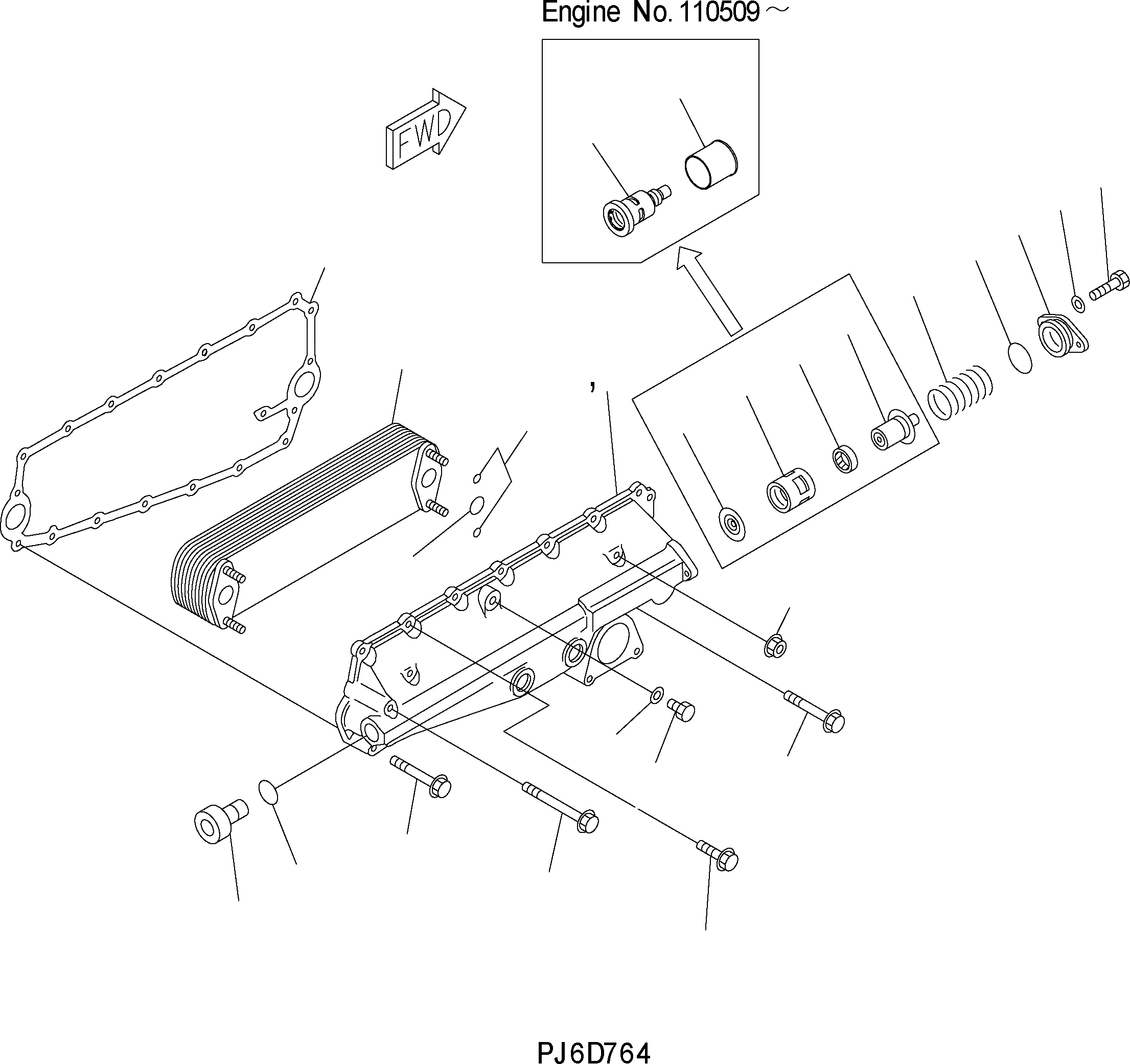 Engine No. 110509～

FWD

PJ6D764