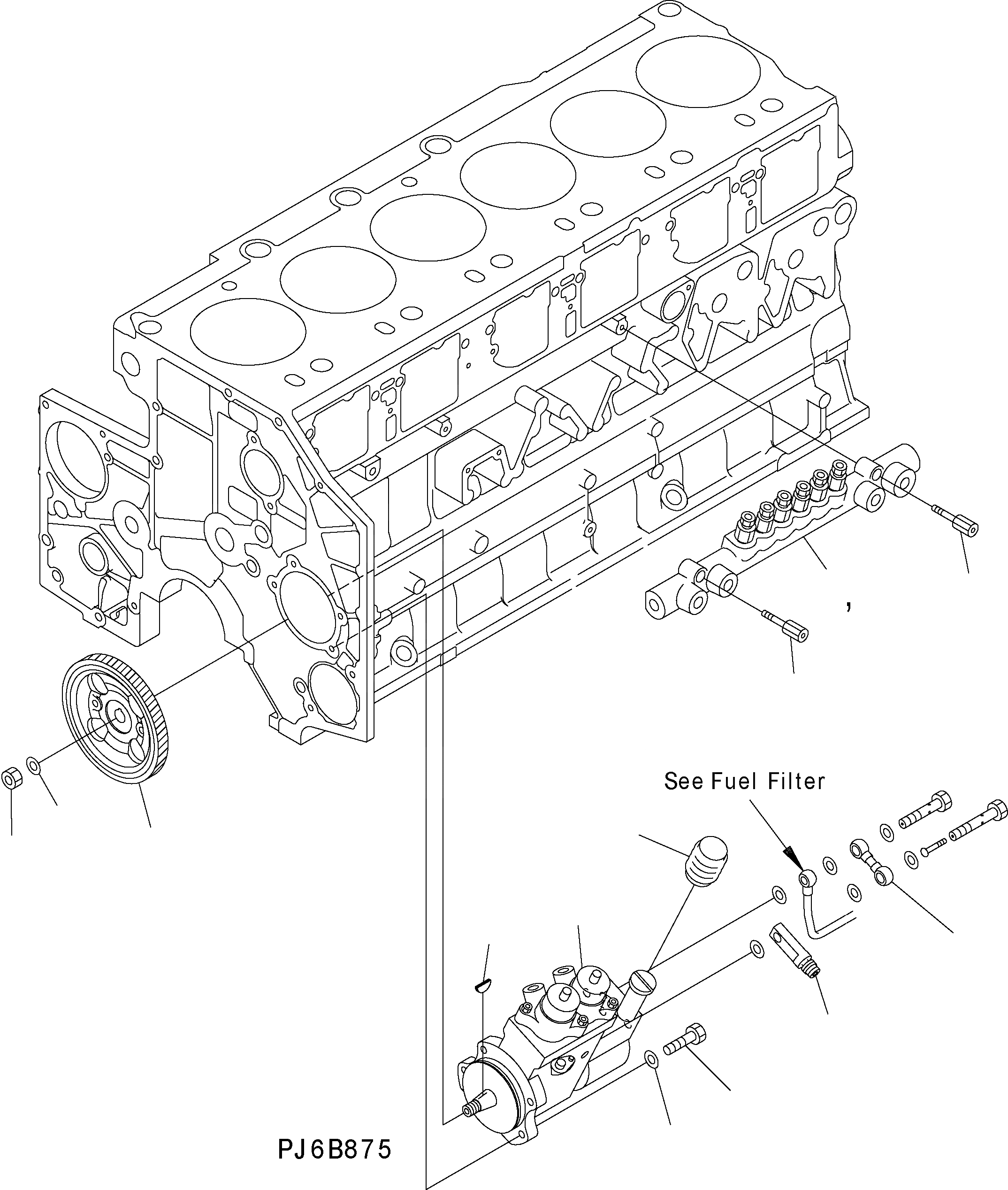 See Fuel Filter

PJ6B875