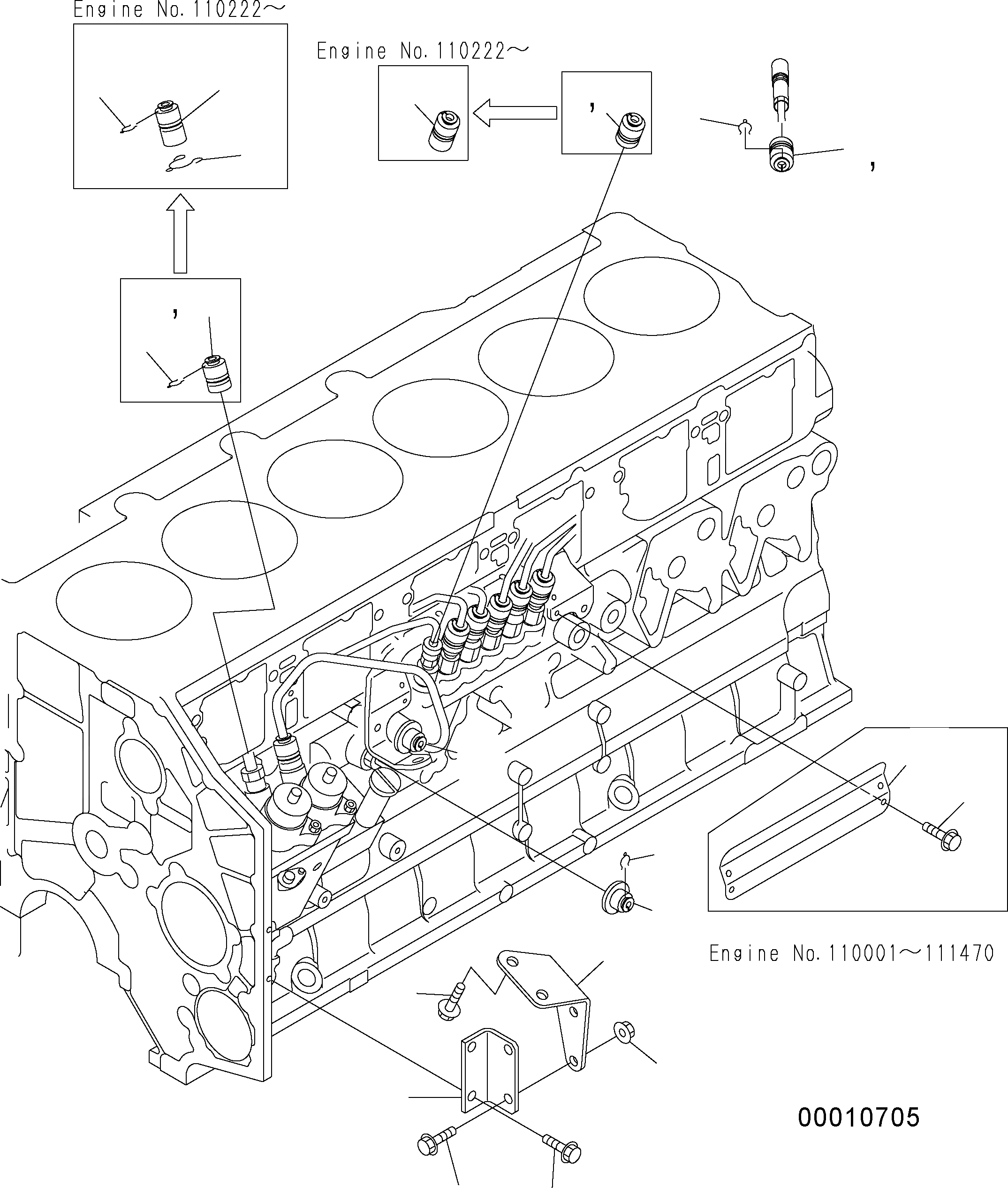 Engine No. 110222～

Engine No. 110222～

,

,

,

Engine No. 110001～111470

00010705