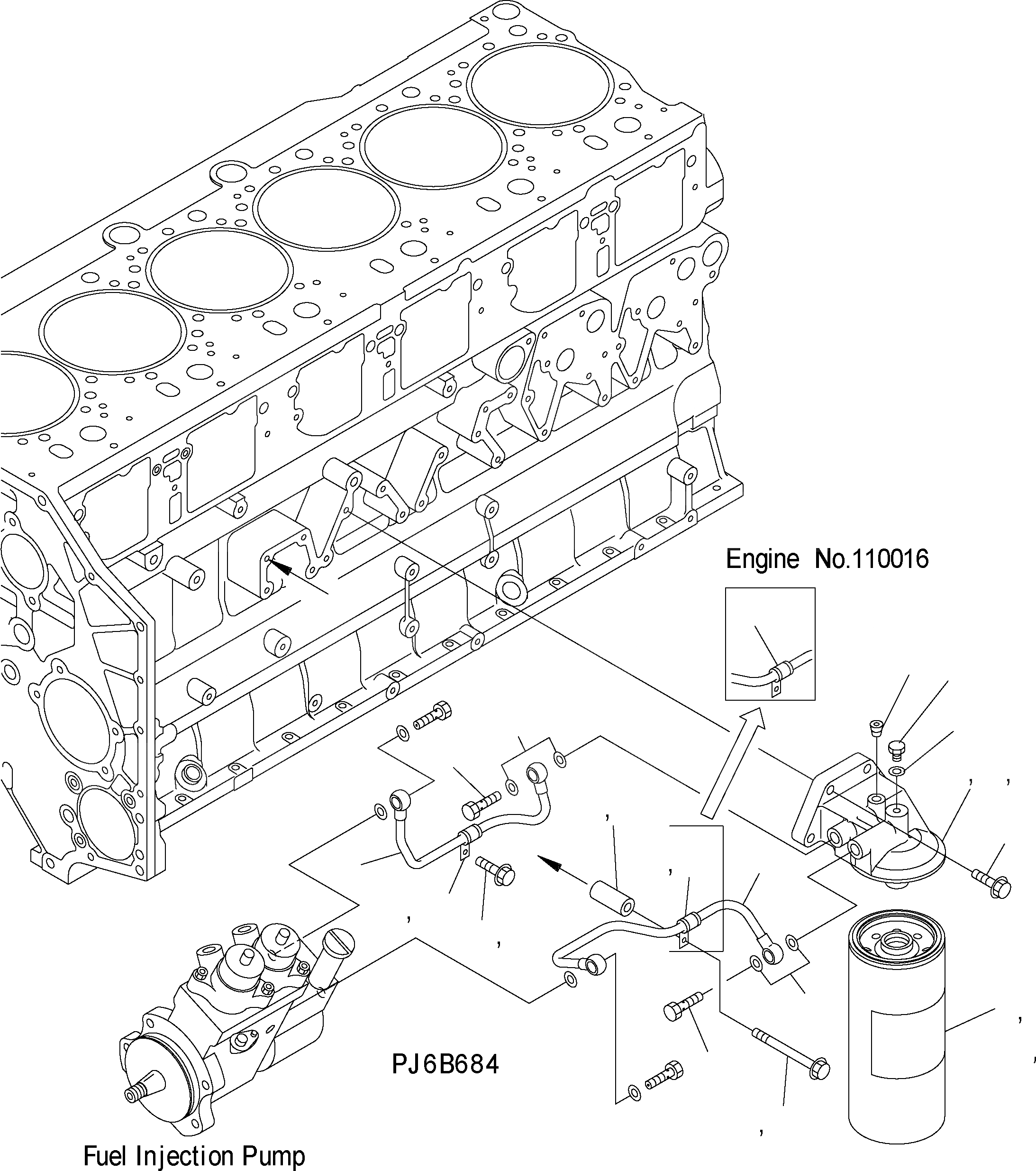 Engine No.110016

PJ6B684

Fuel Injection Pump