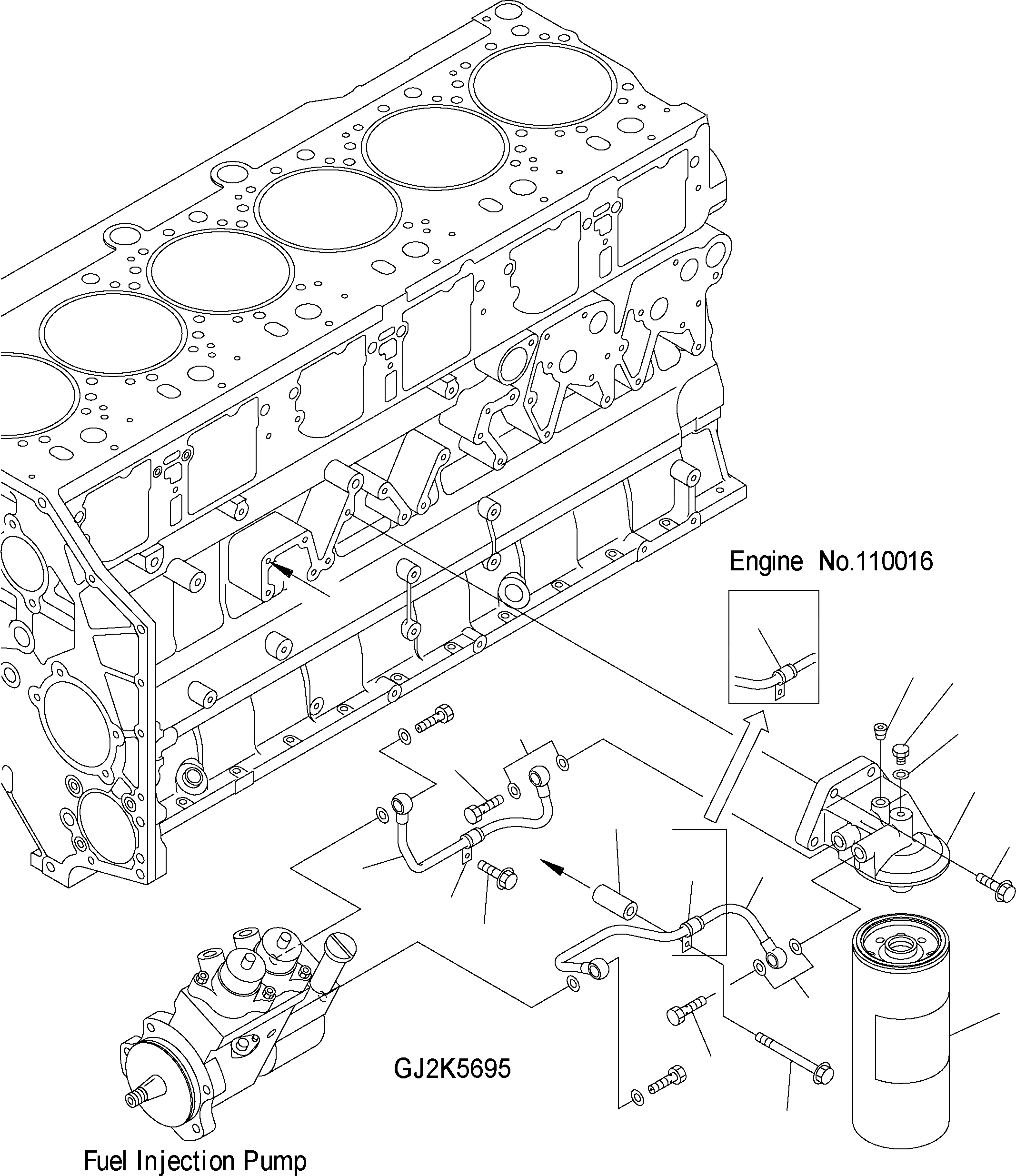 Engine No.110016

GJ2K5695

Fuel Injection Pump