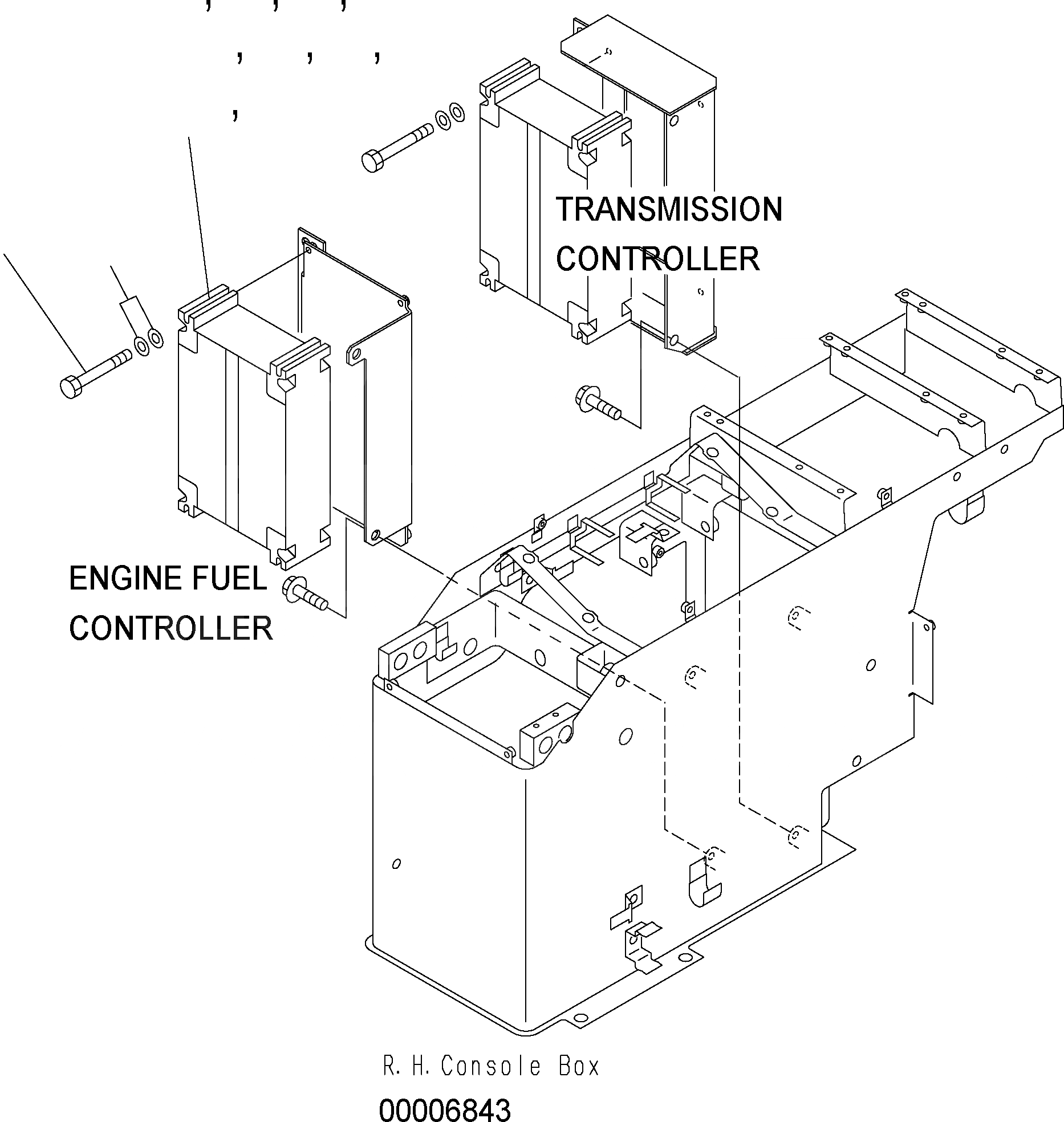 , , ,
, , ,
,

TRANSMISSION CONTROLLER

ENGINE FUEL CONTROLLER

R. H. Console Box

00006843