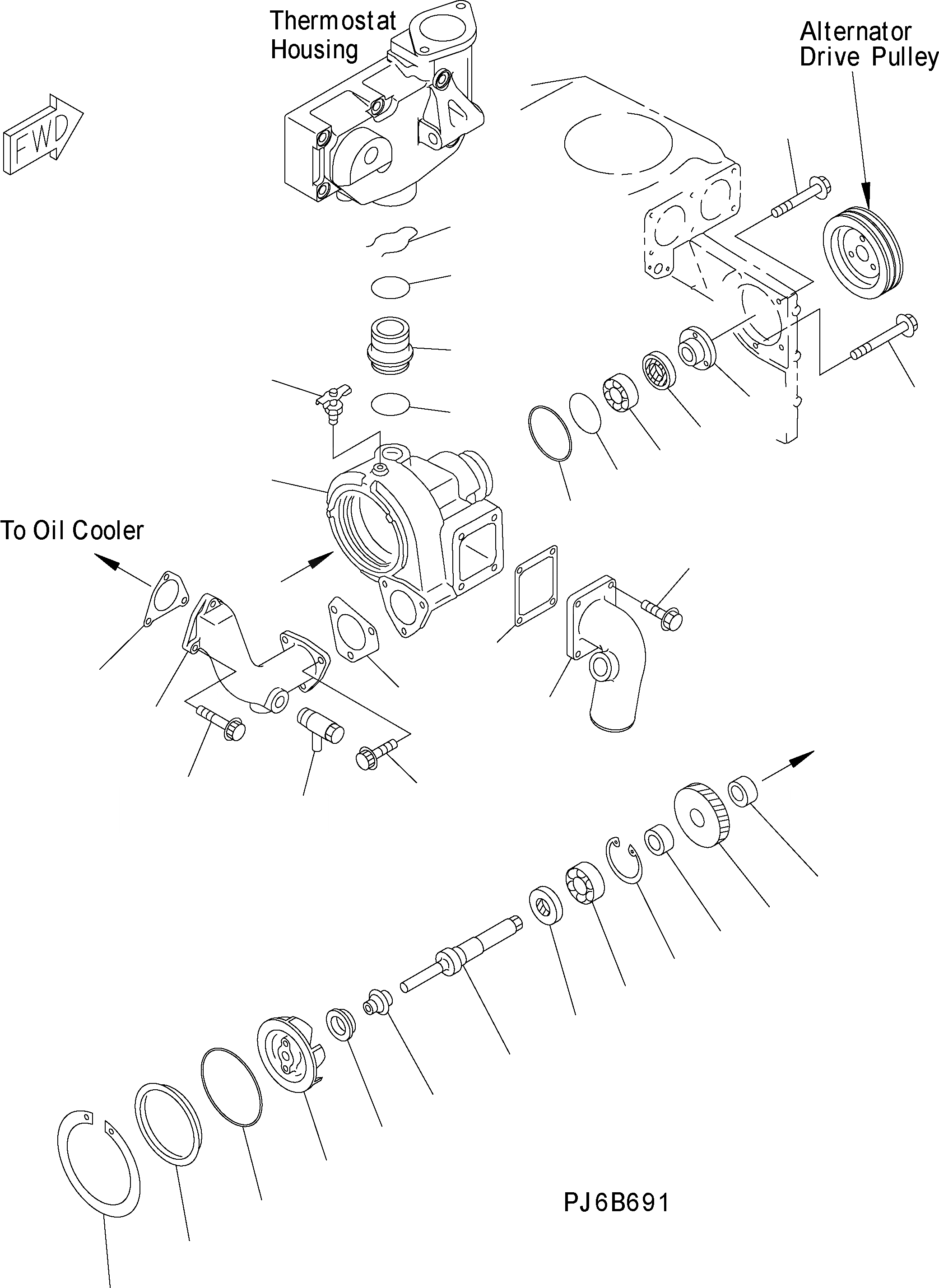 Thermostat Housing

Alternator Drive Pulley

FWD

To Oil Cooler

PJ6B691