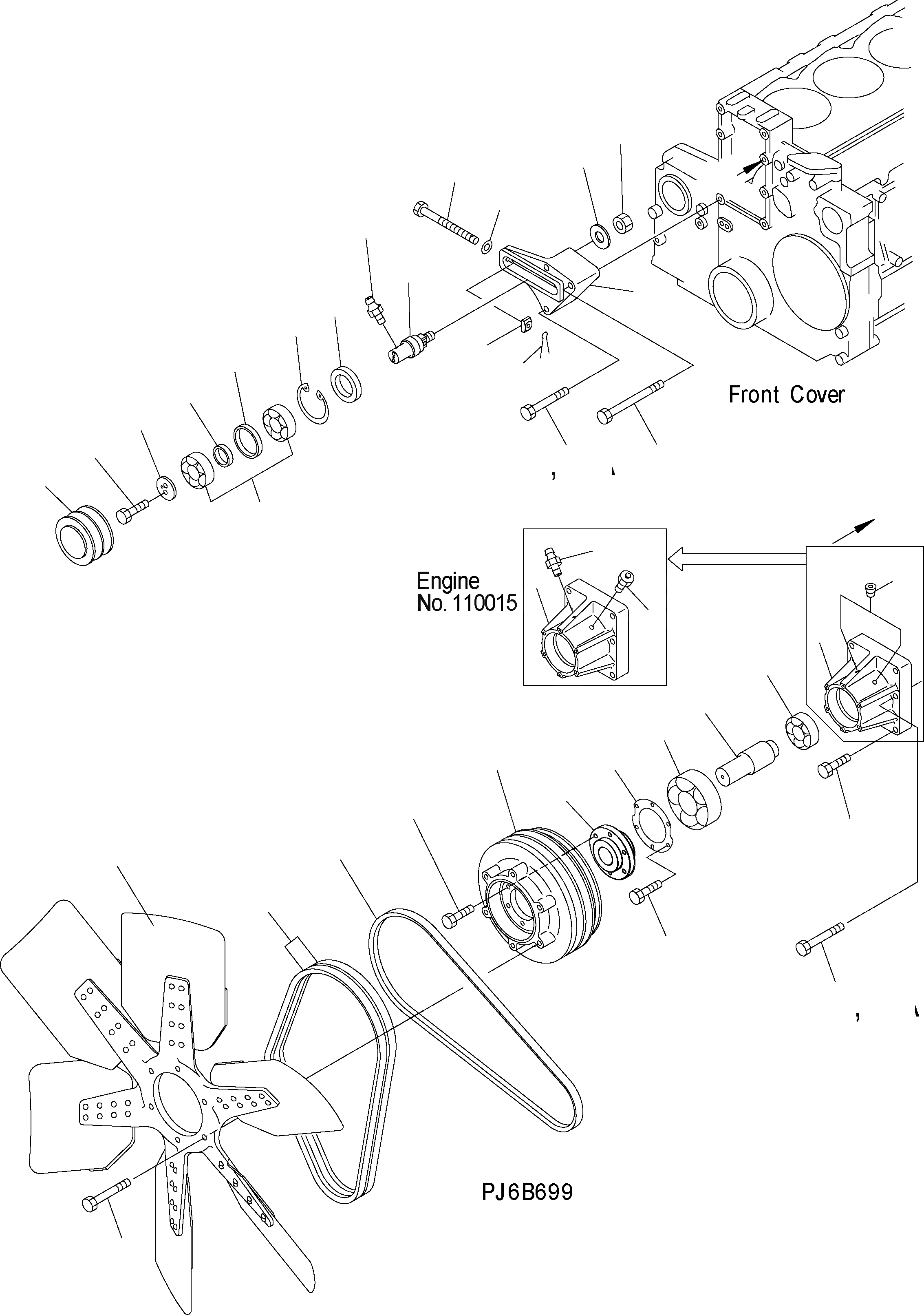 Front Cover

Engine
No. 110015

PJ6B699