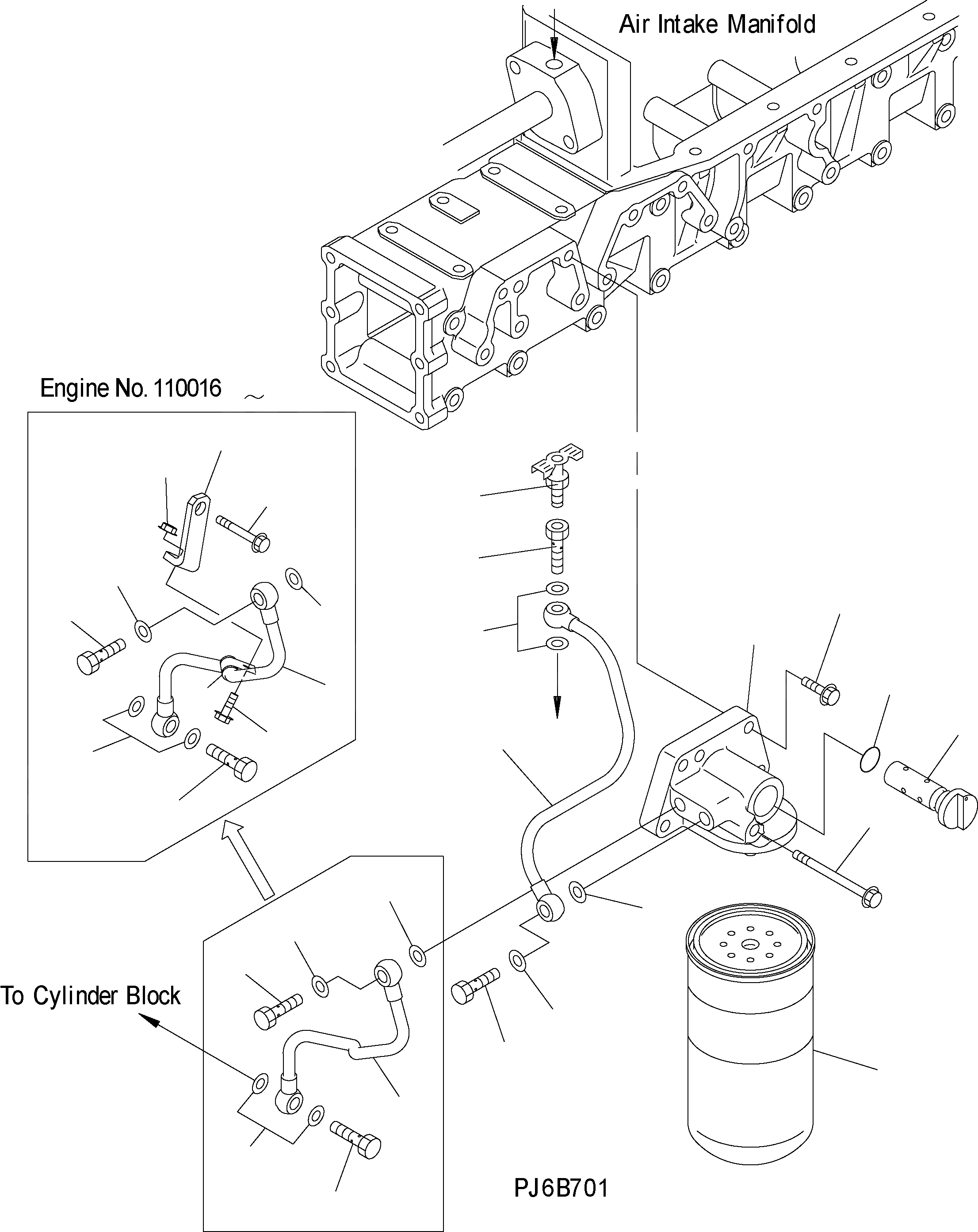 Air Intake Manifold

Engine No. 110016 ~

To Cylinder Block

PJ6B701