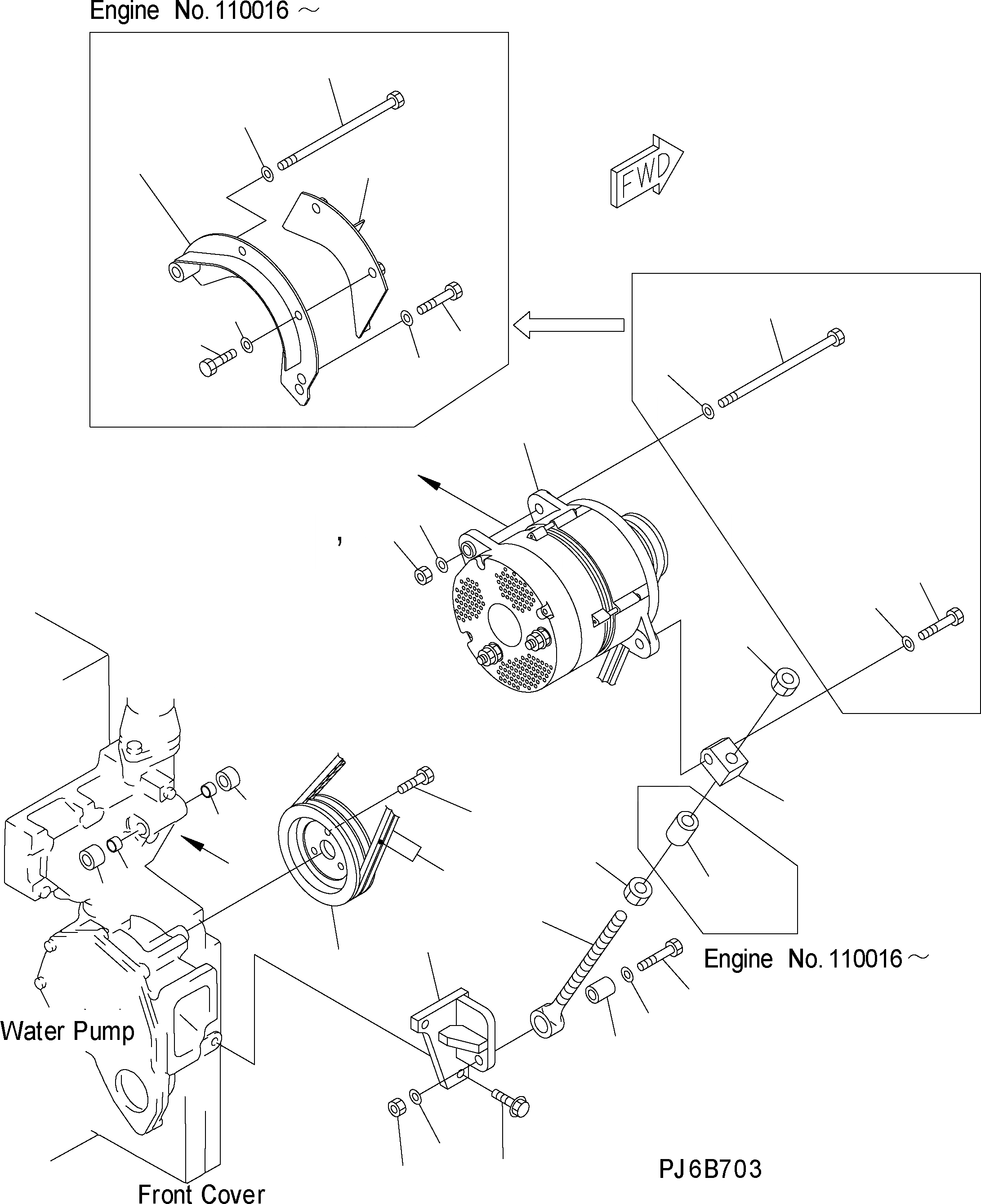 Engine No. 110016 ～

FWD

Engine No. 110016 ～

Water Pump

Front Cover

PJ6B703