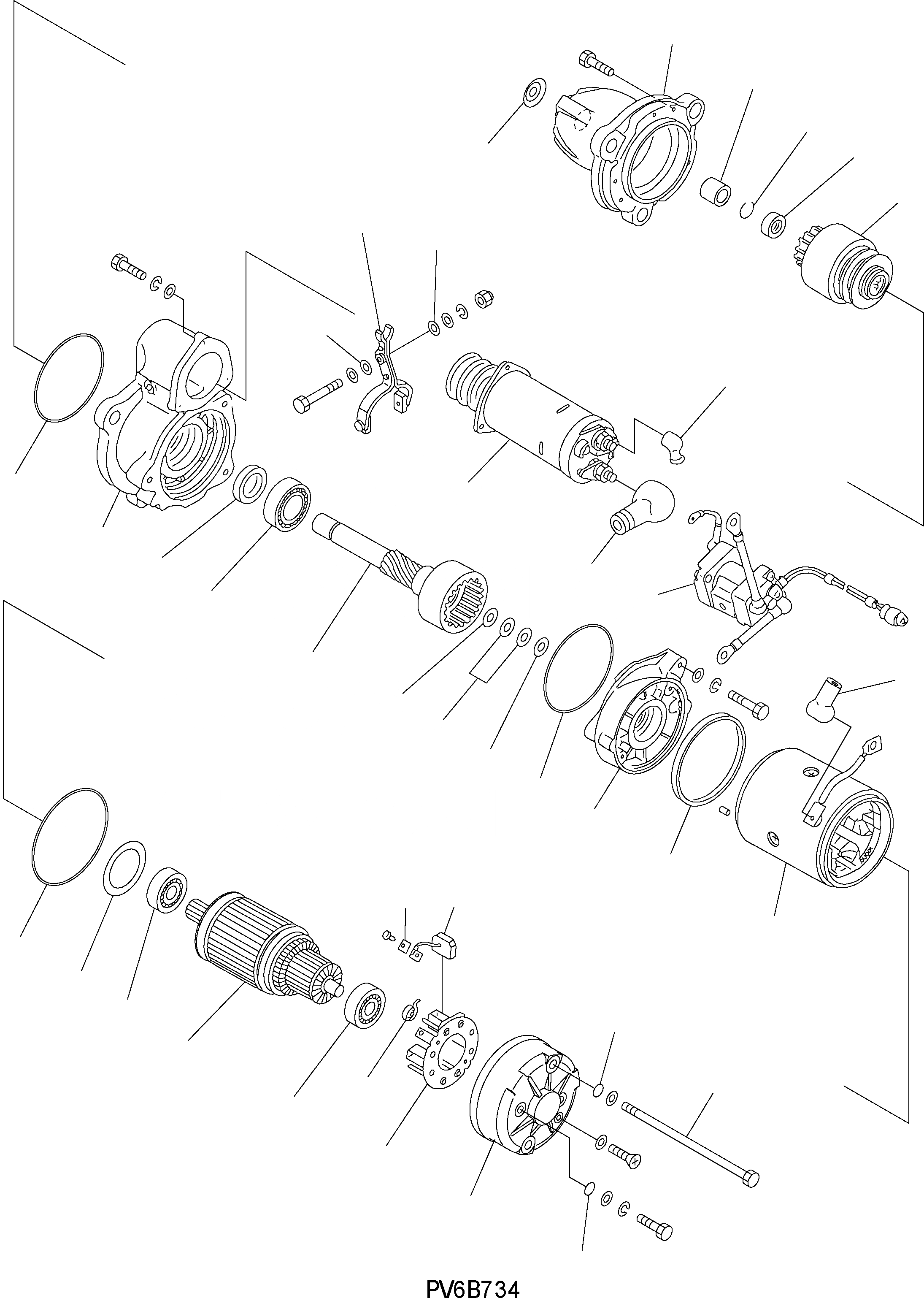 PV6B734