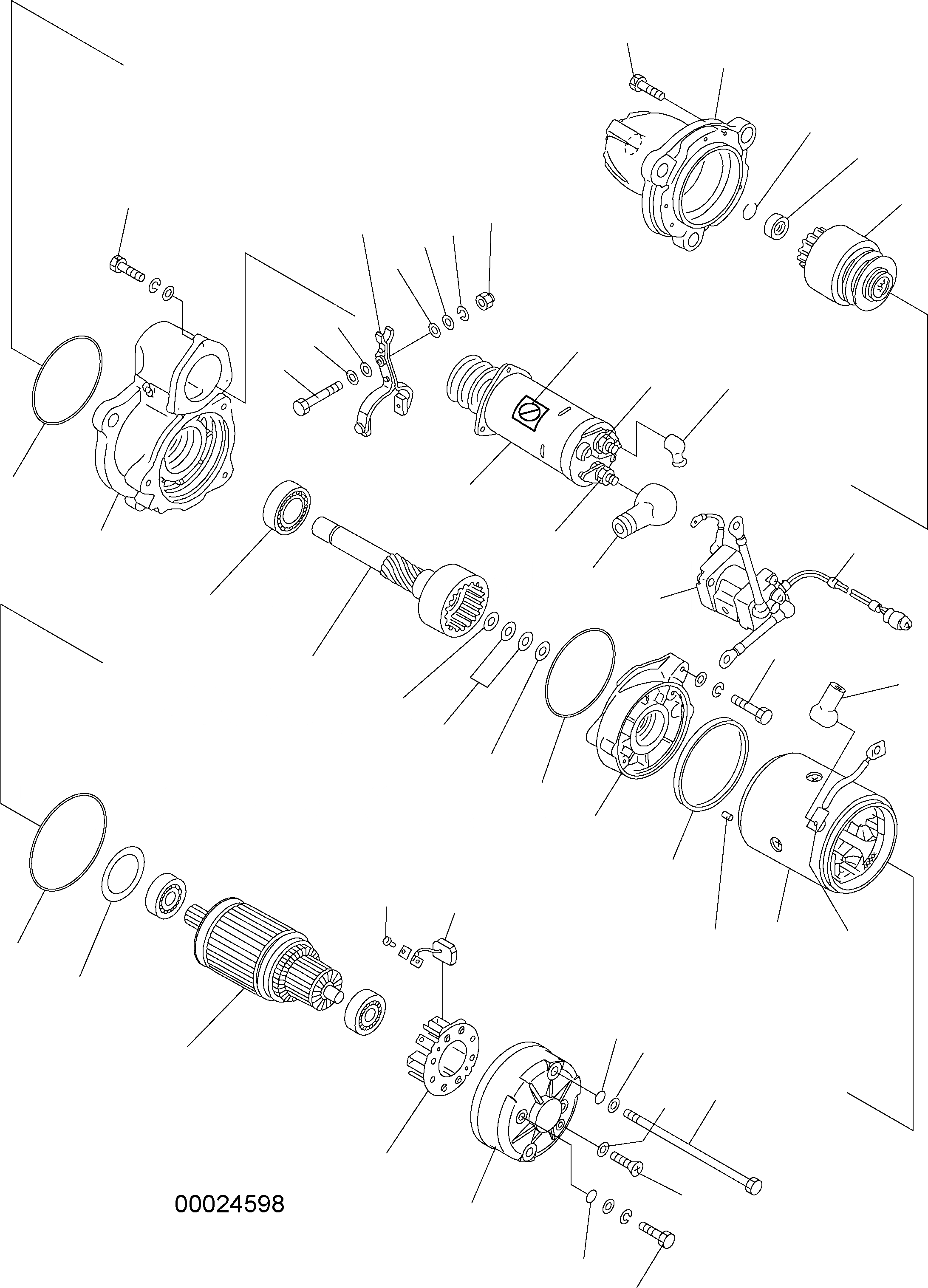 00024598