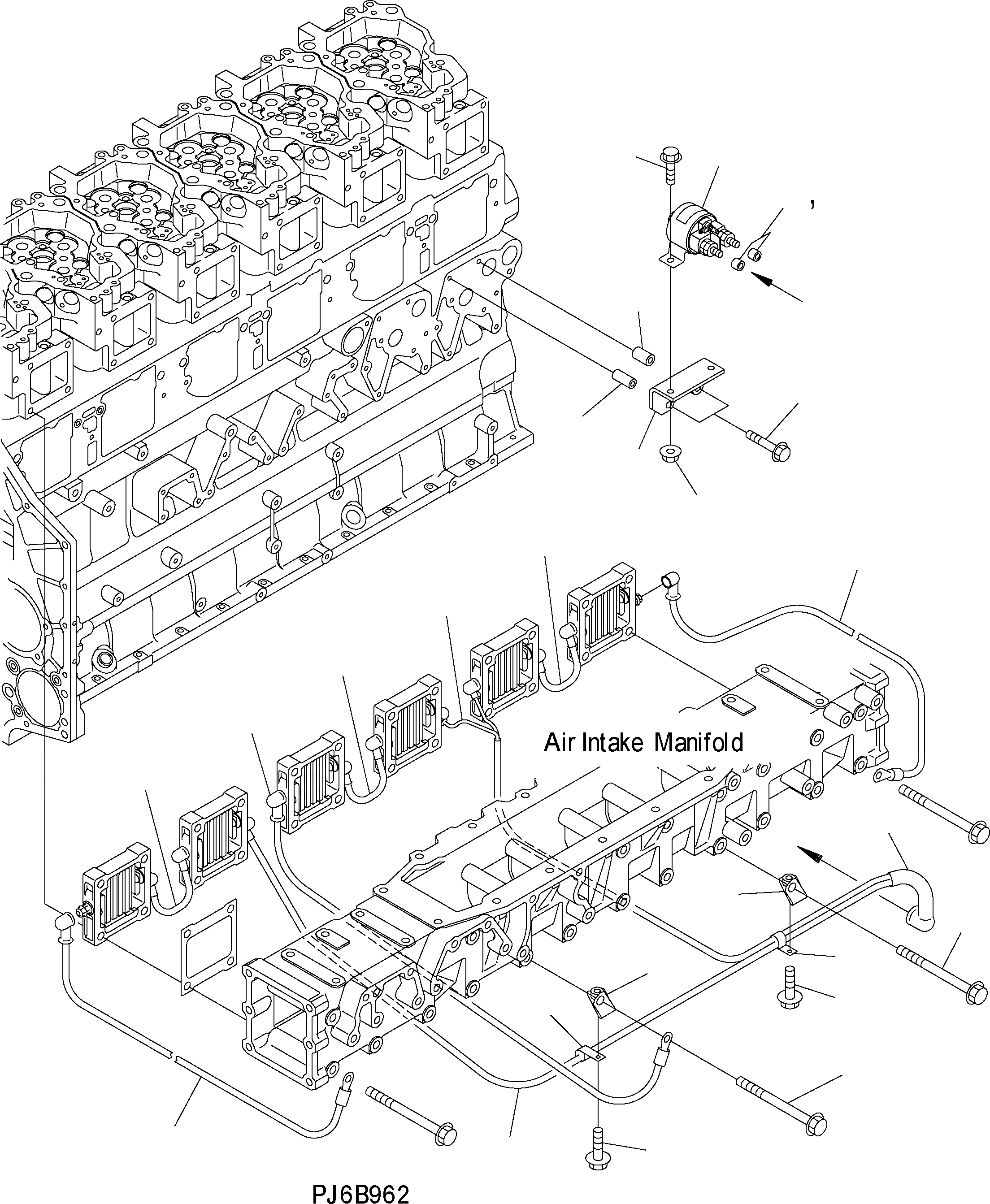 ,

Air Intake Manifold

PJ6B962