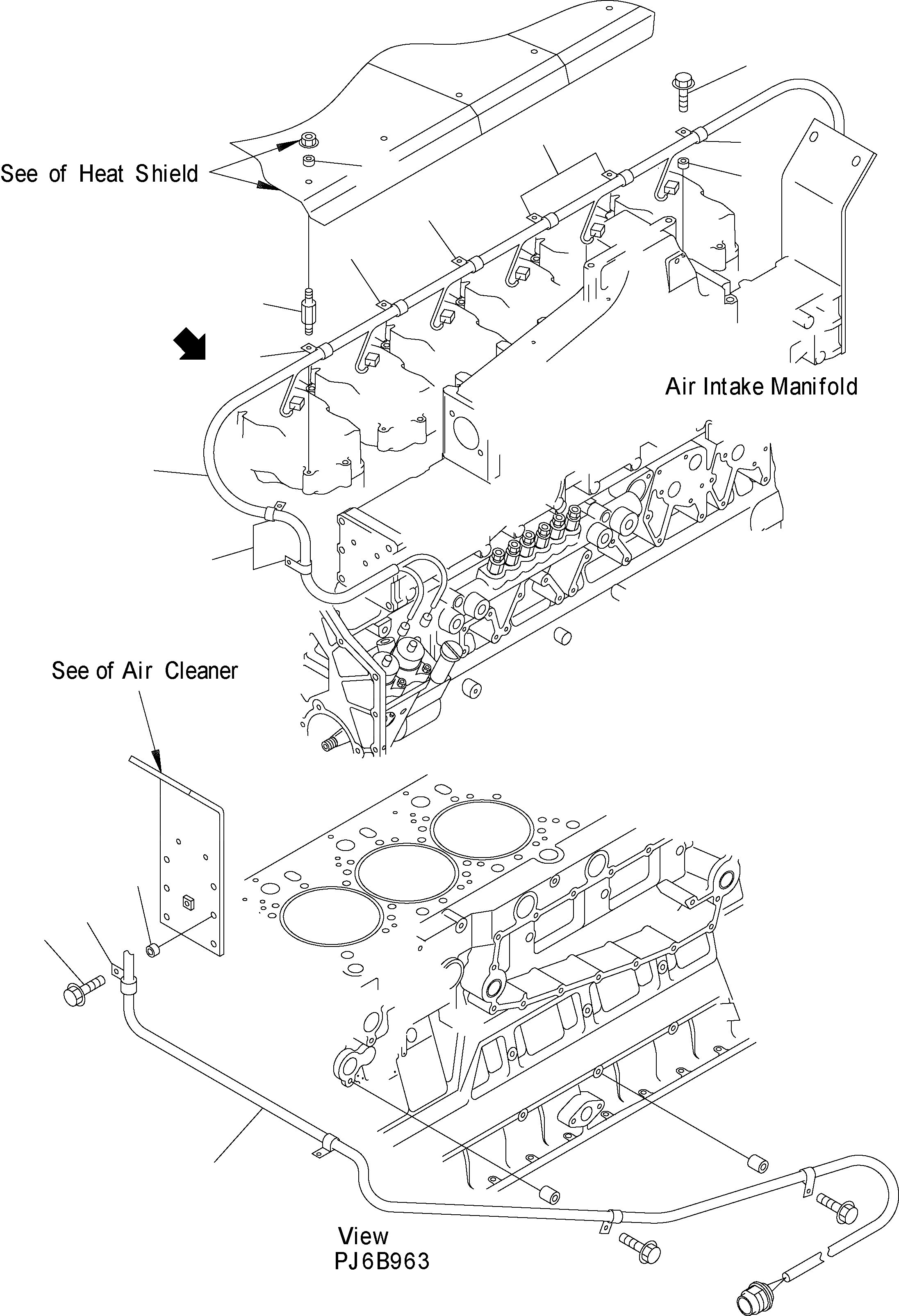 See of Heat Shield

Air Intake Manifold

See of Air Cleaner

View

PJ6B963