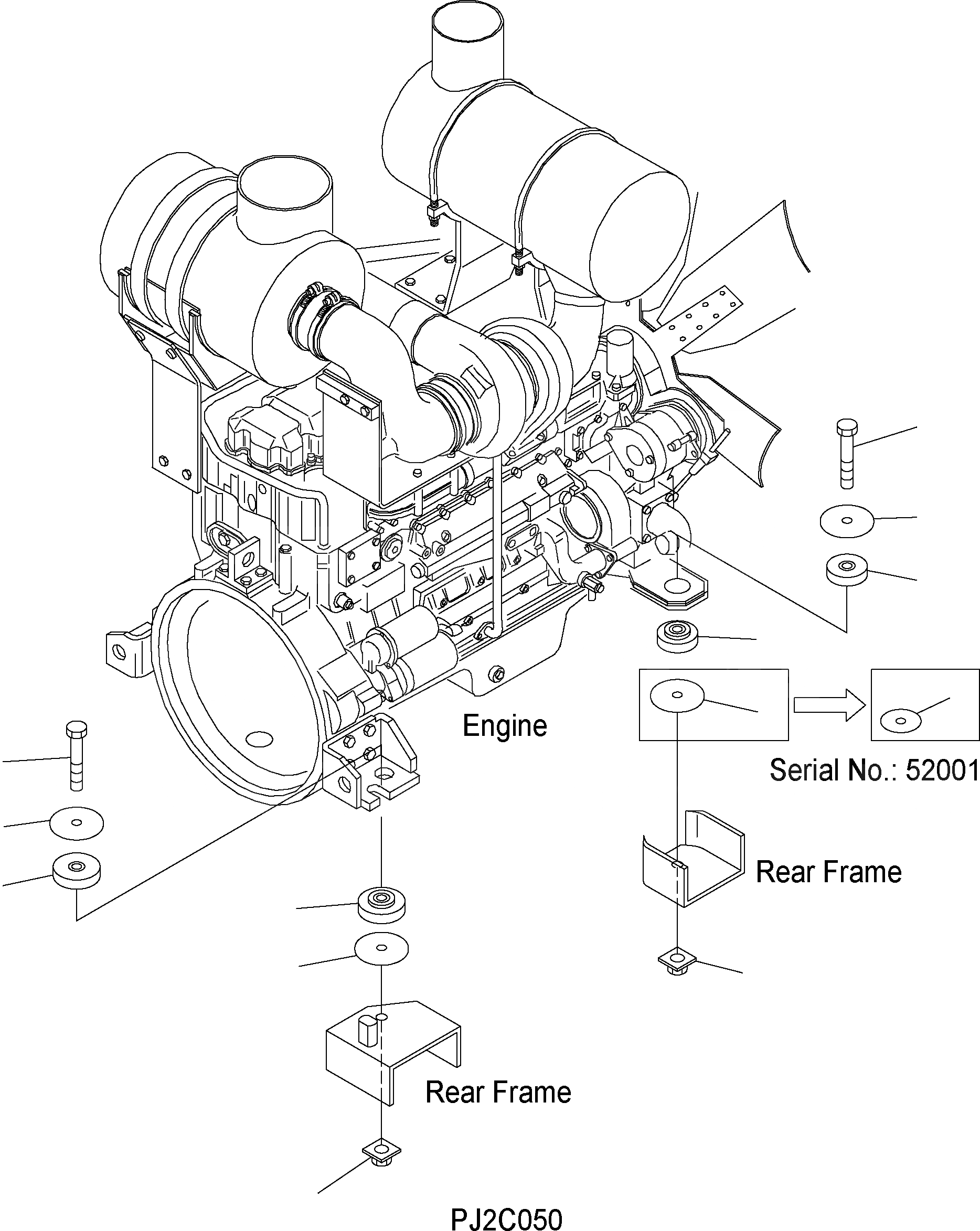 Engine

Serial No.: 52001

Rear Frame

Rear Frame

PJ2C050