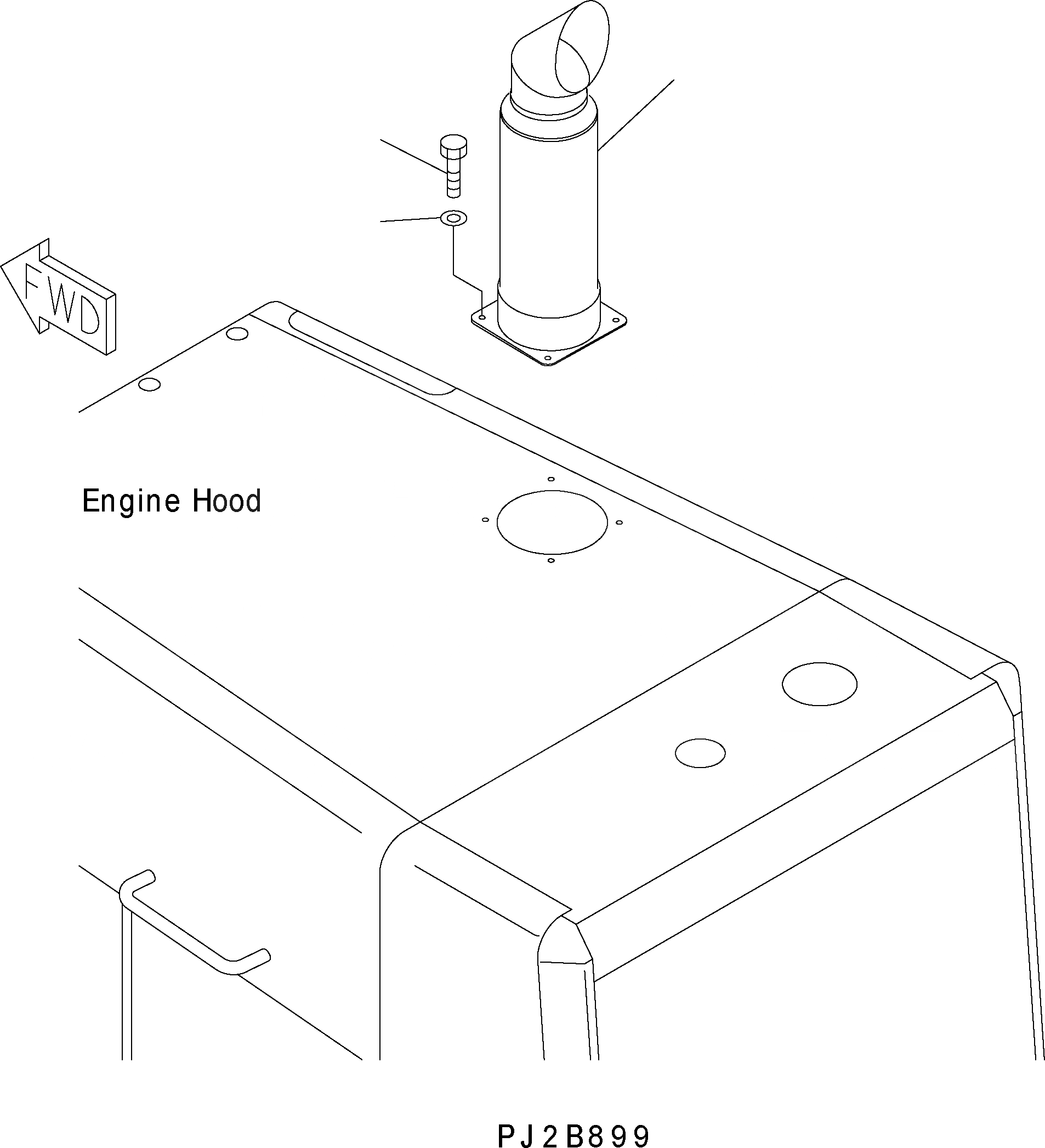 FWD

Engine Hood

PJ2B899