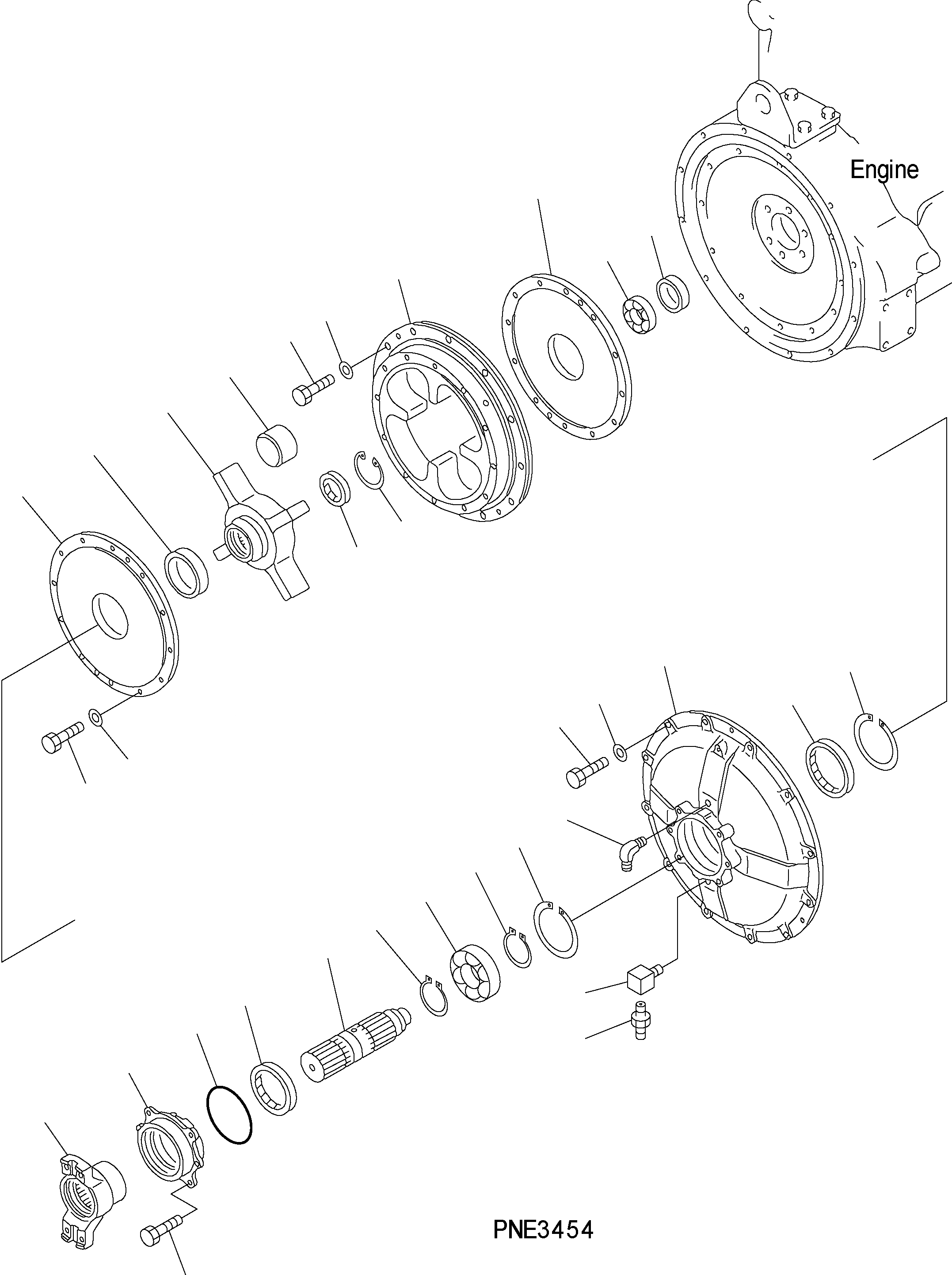 Engine

PNE3454