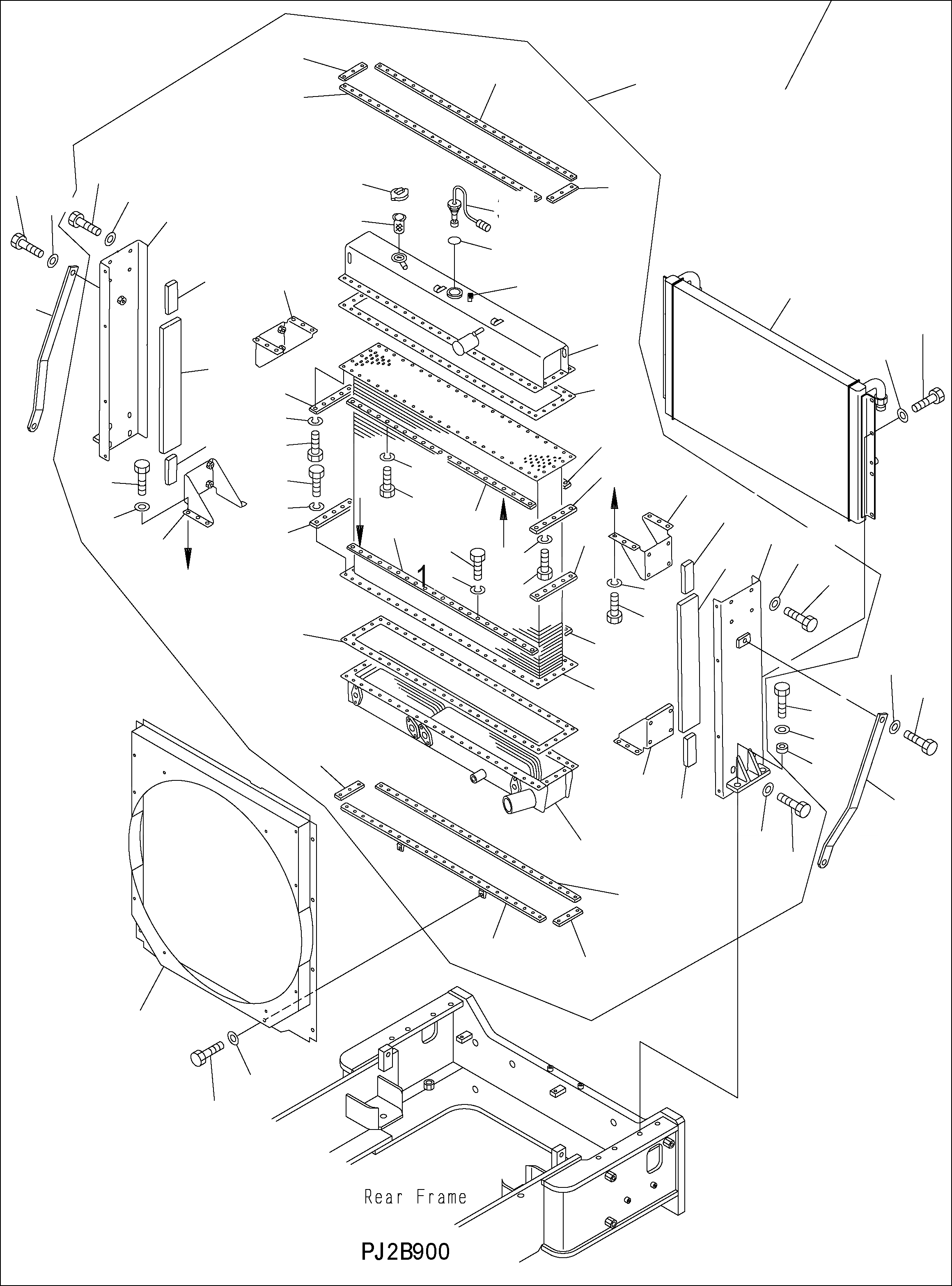 1

Rear Frame

PJ2B900