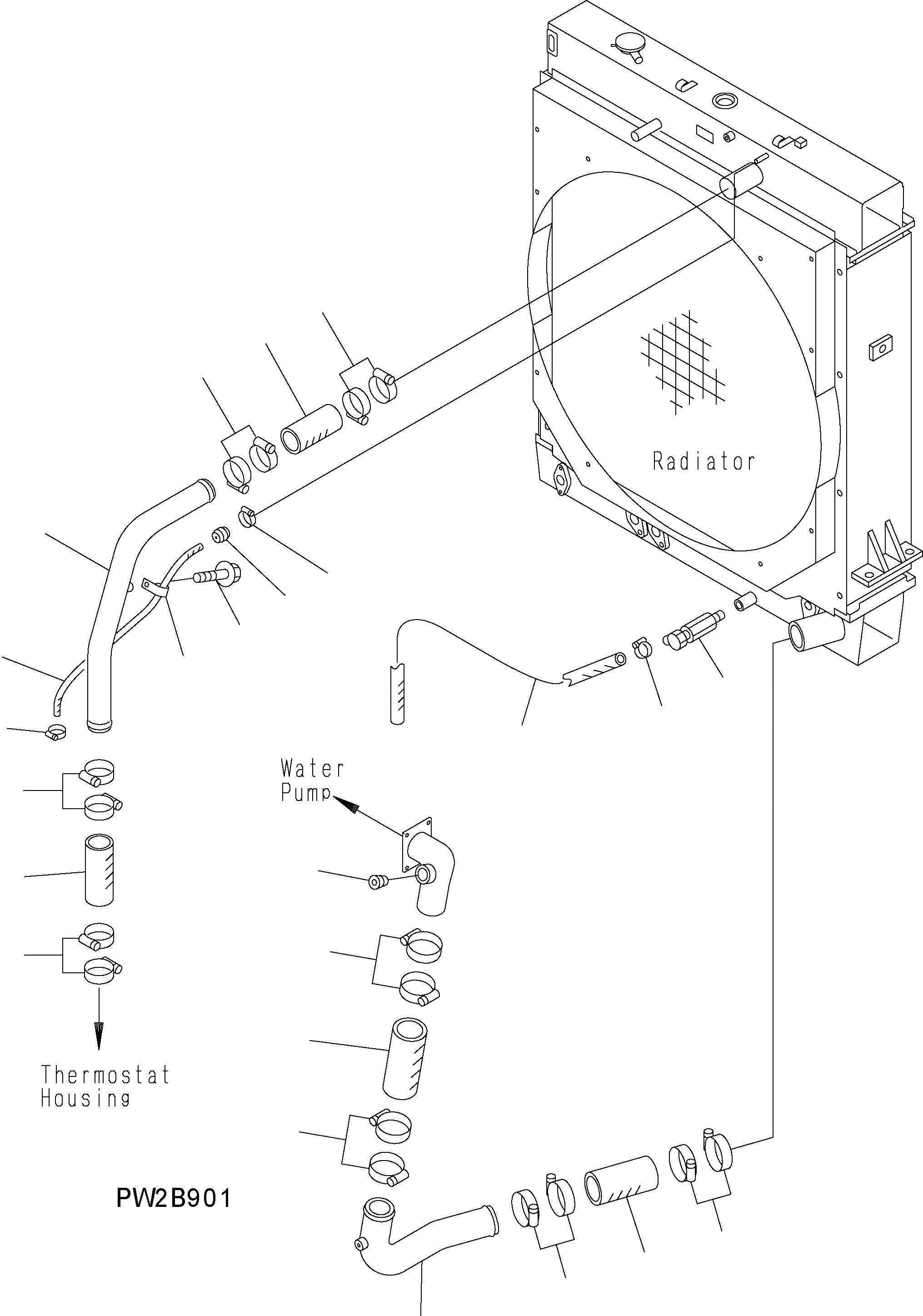 Radiator

Water Pump

Thermostat Housing

PW2B901