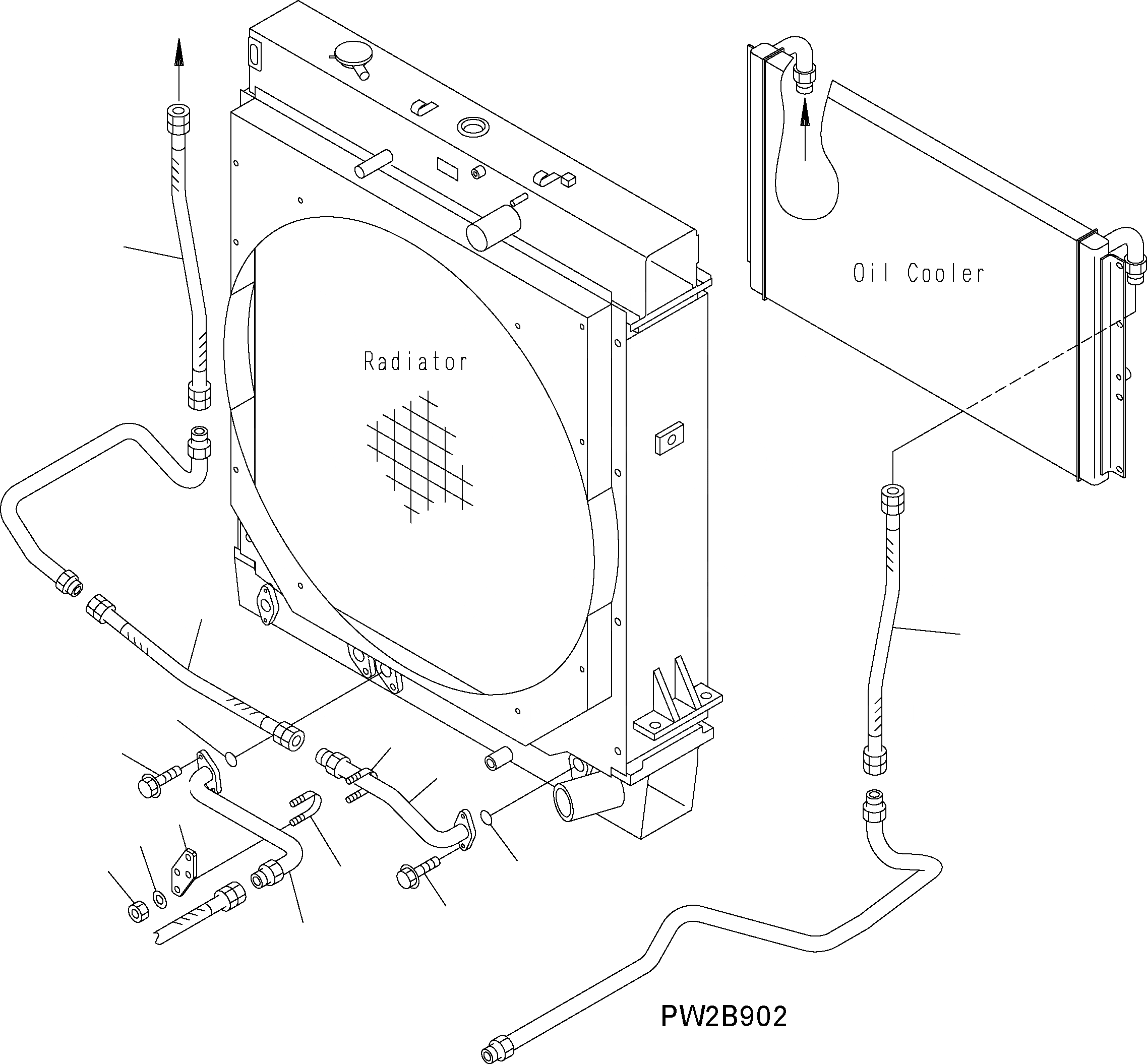 Oil Cooler

Radiator

PW2B902